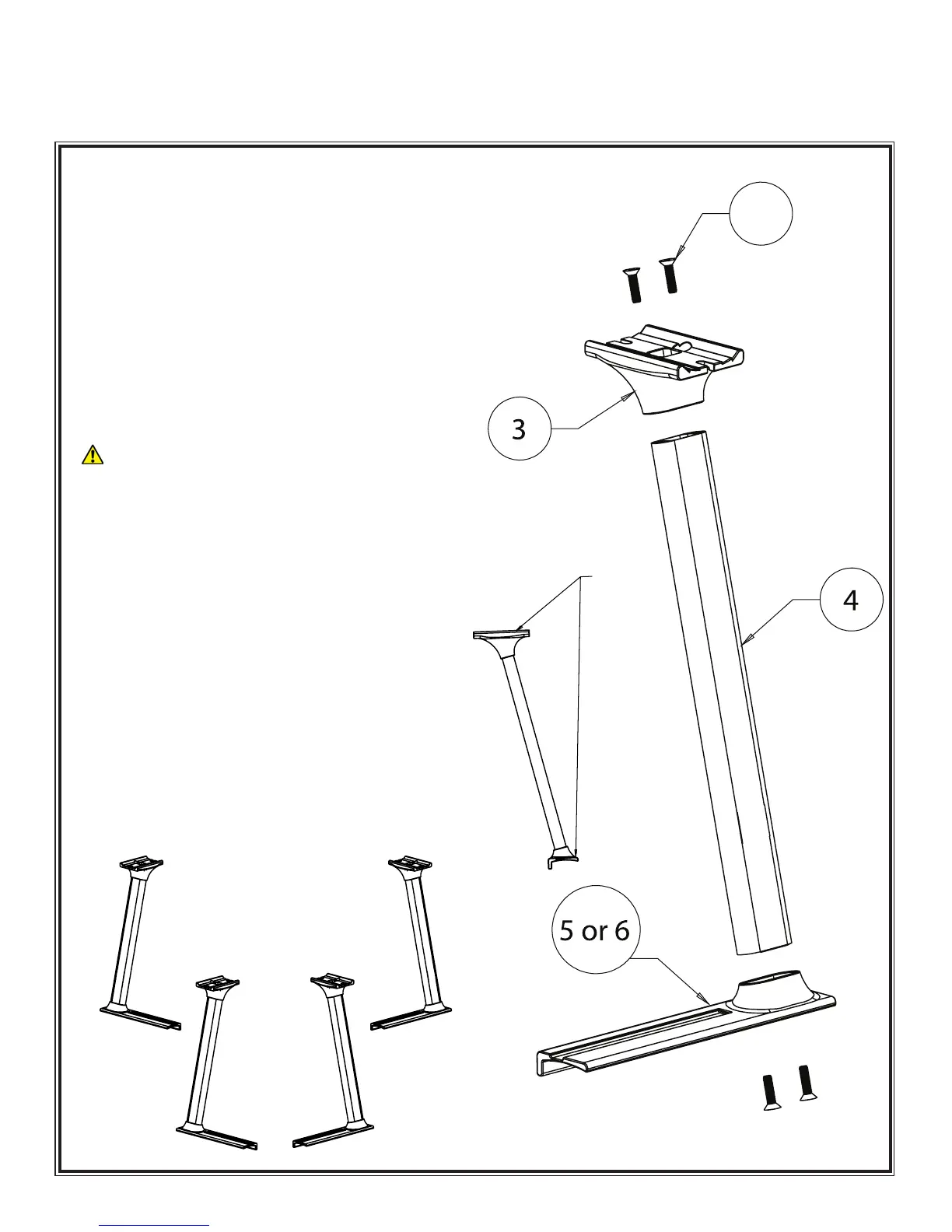 3

4

5 or 6