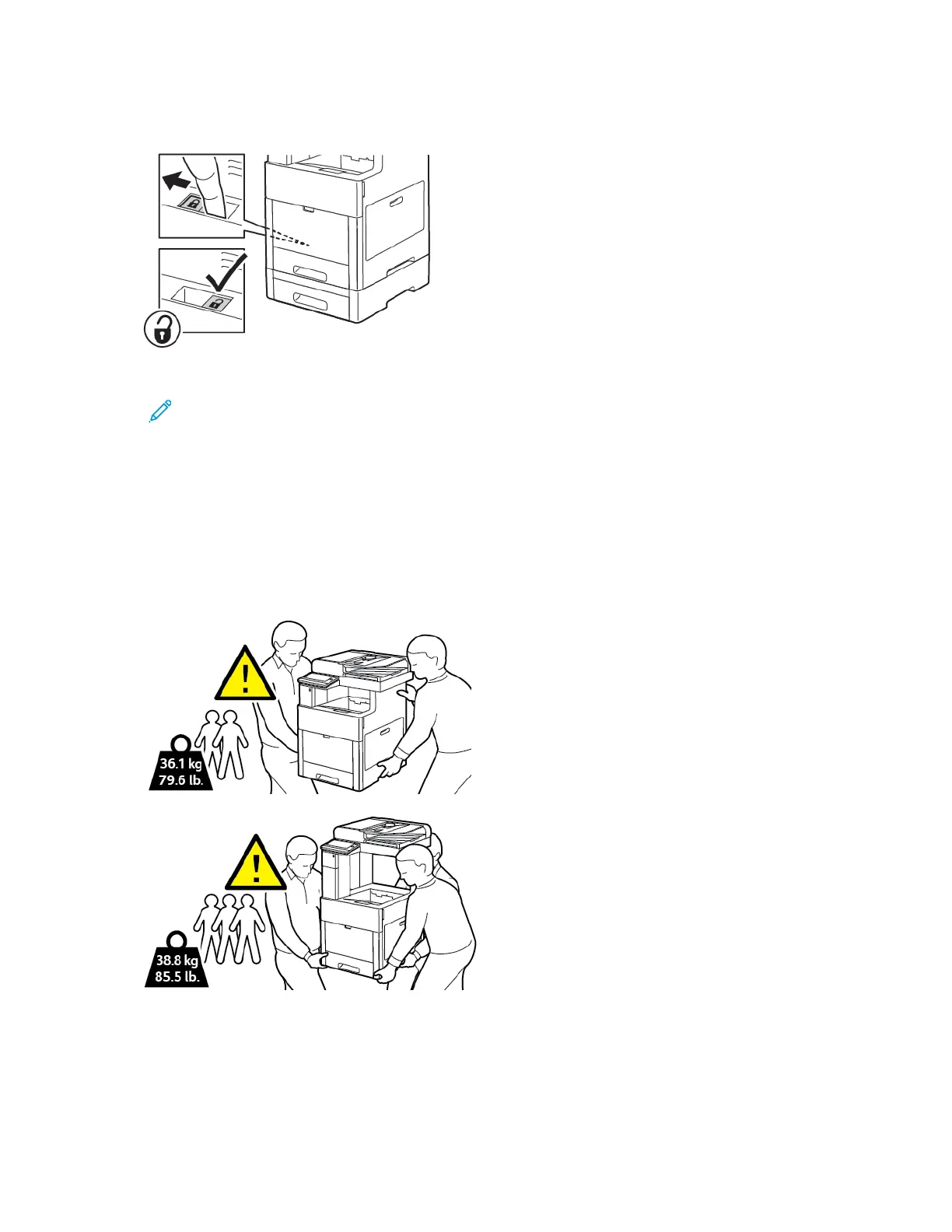 36.1 kg
79.6 lb.

38.8 kg
85.5 lb.