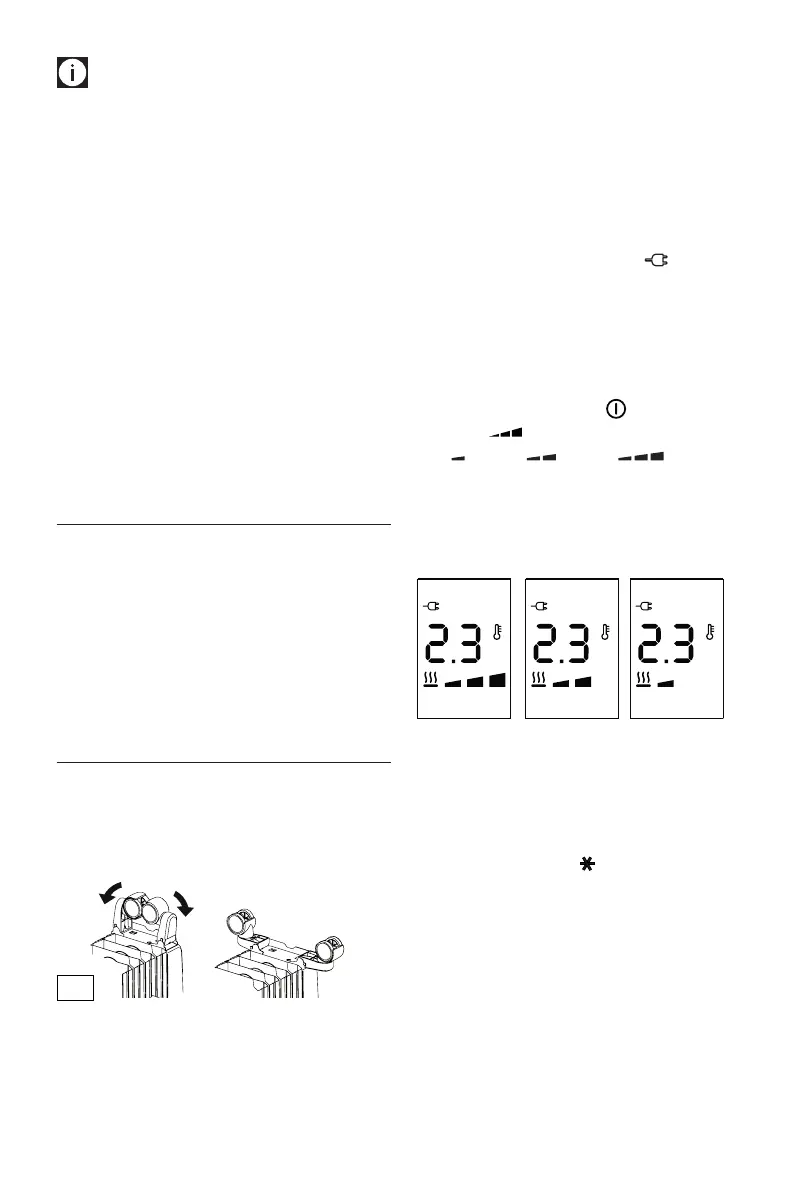 2.3

2.3

2.3