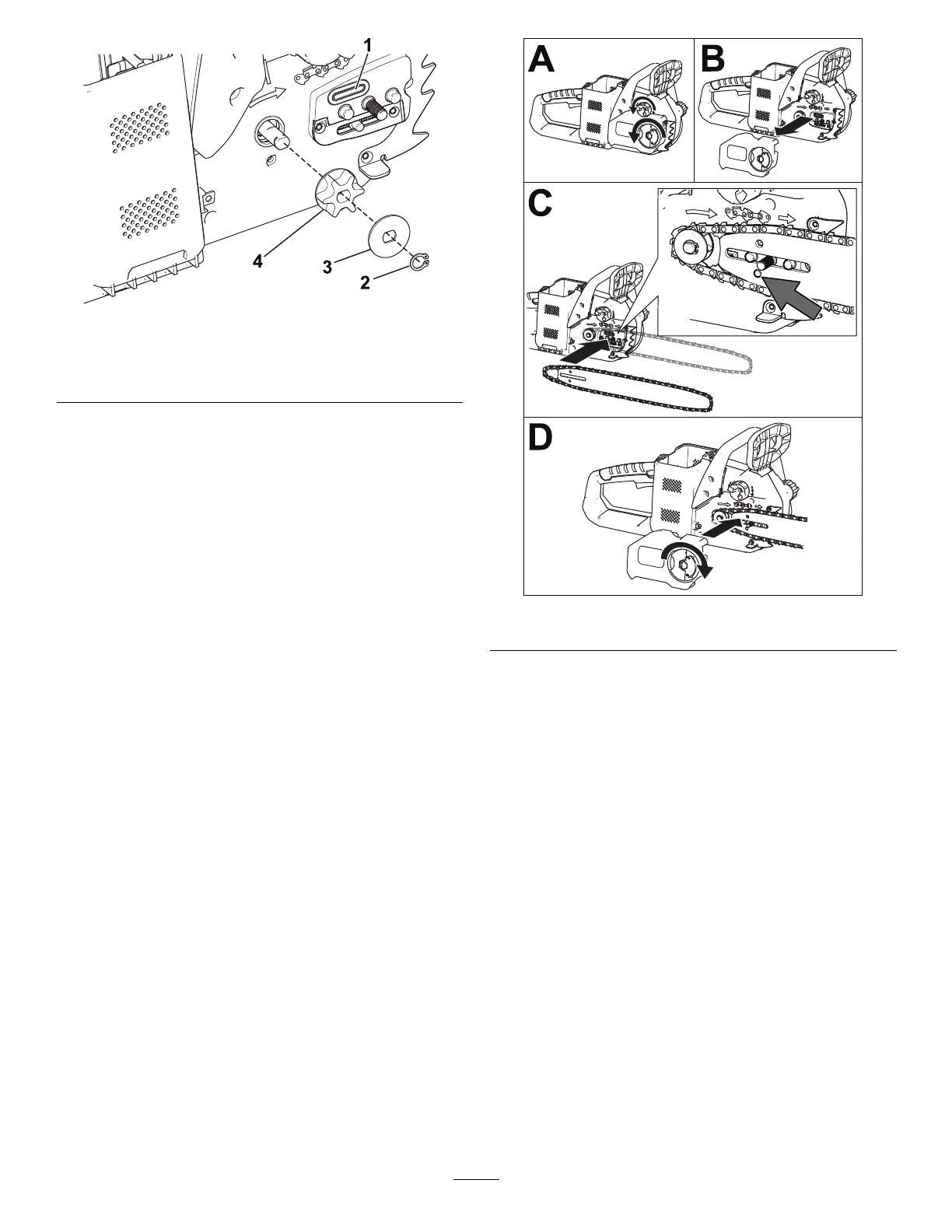 1
4
3
2

A
B
C
D