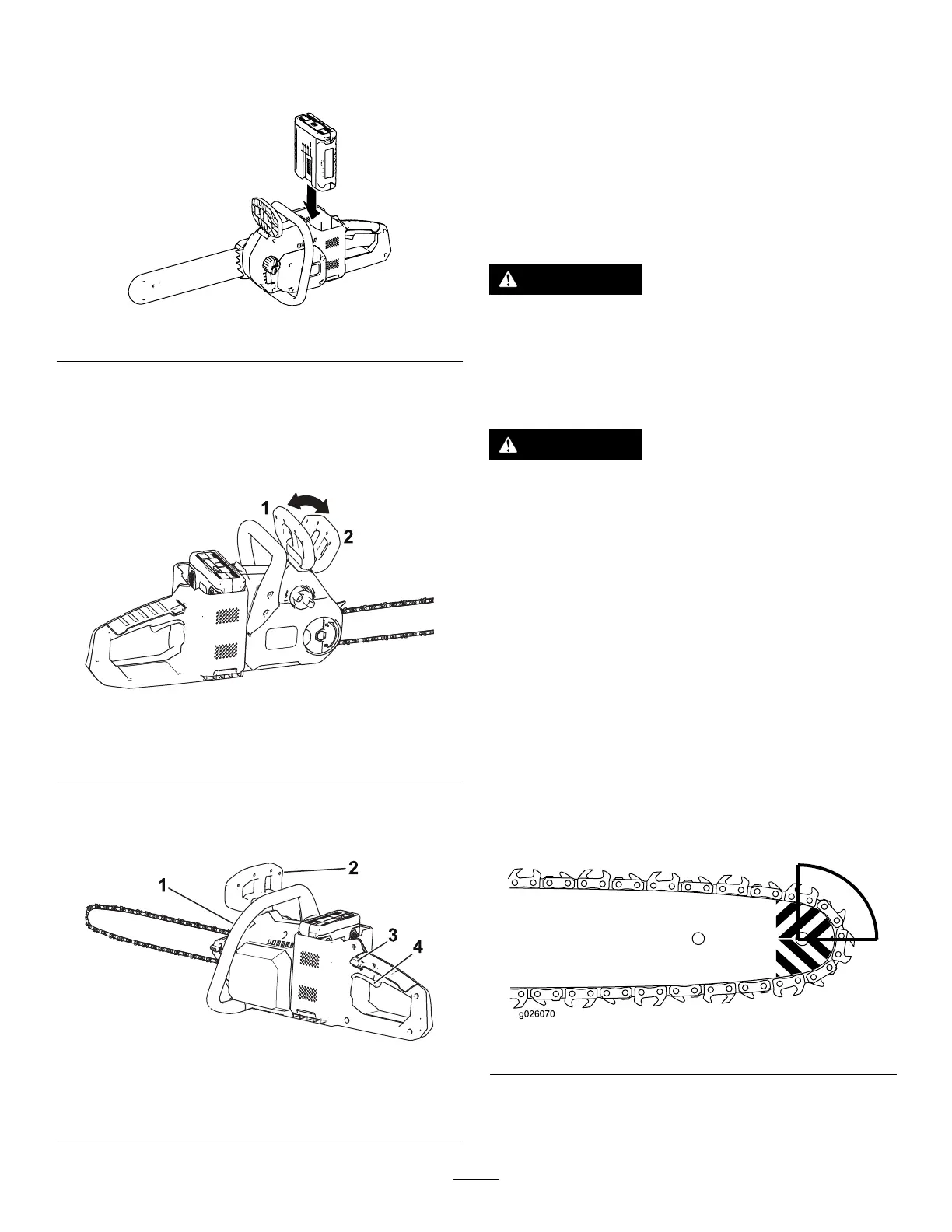 1

2

1

2

3

4

g026070