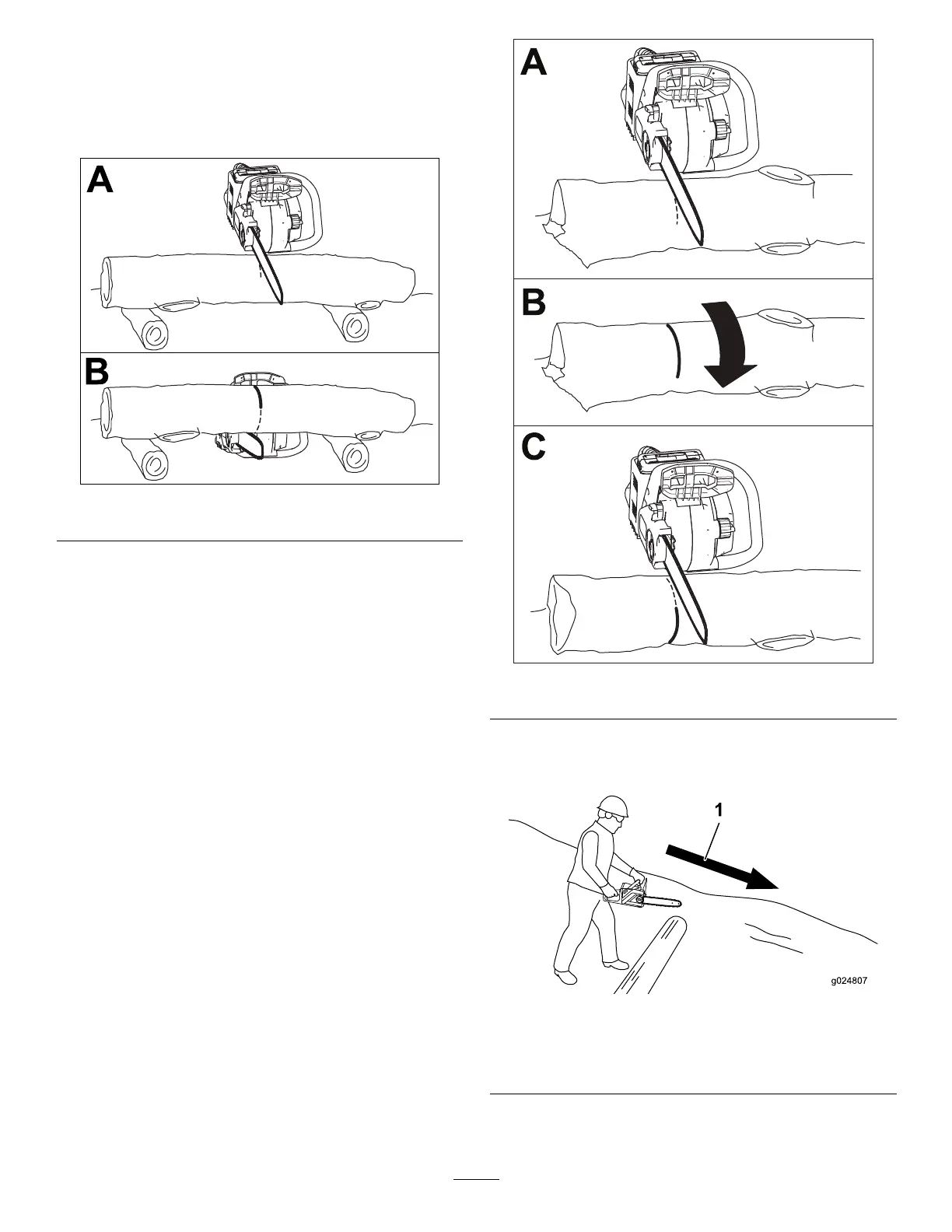 A

B

A

B

C

1

g024807