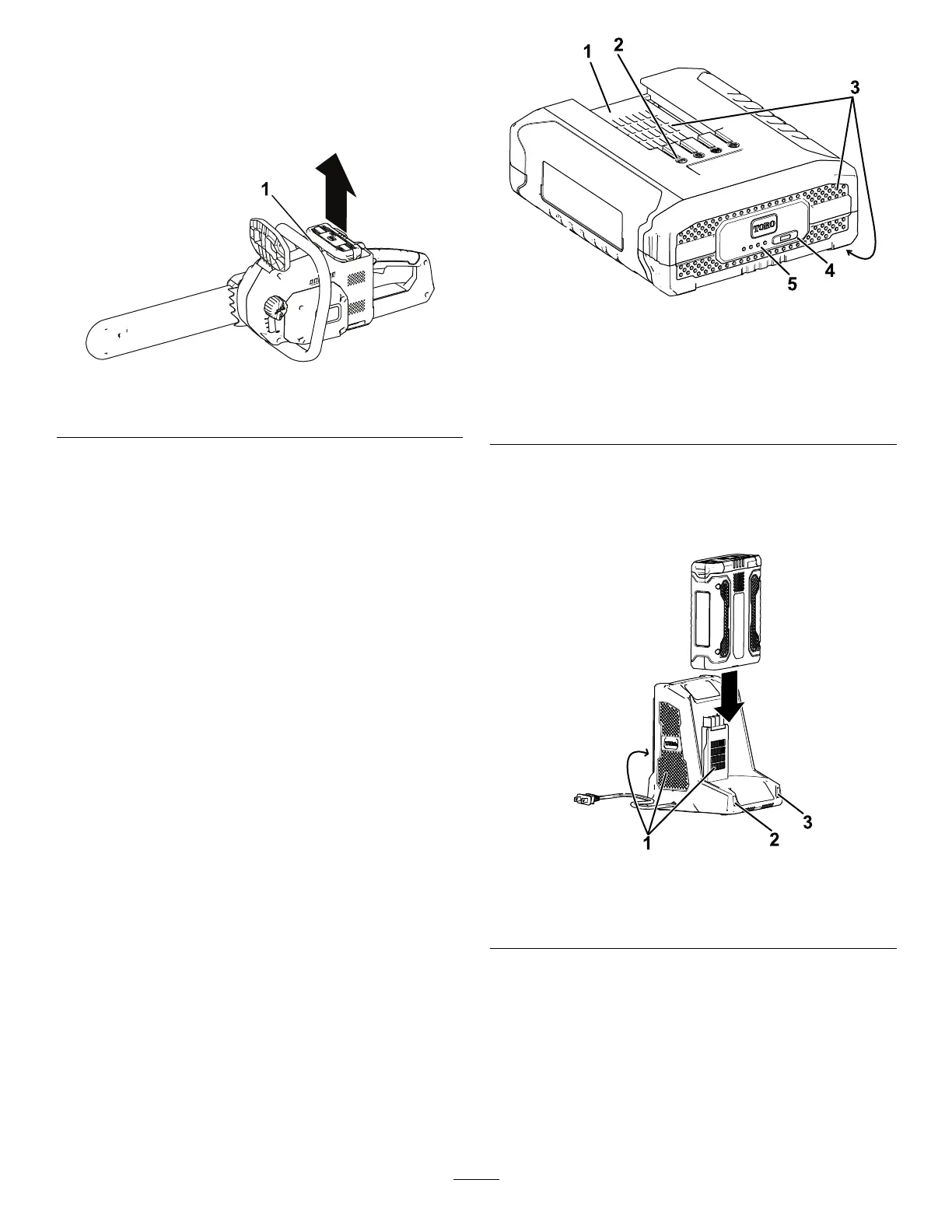 1

1
2
3
4
5
TORO

1
2
3