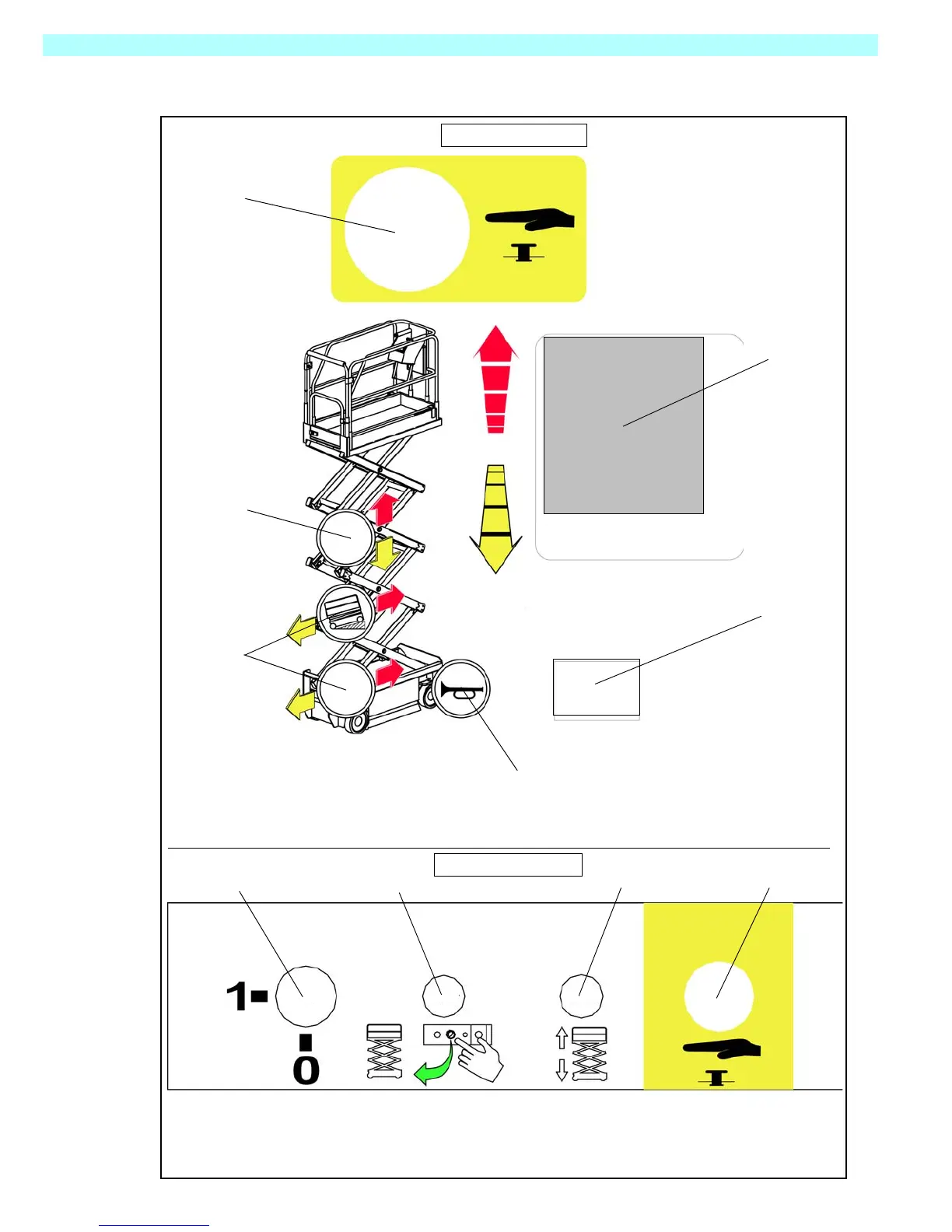 1

0