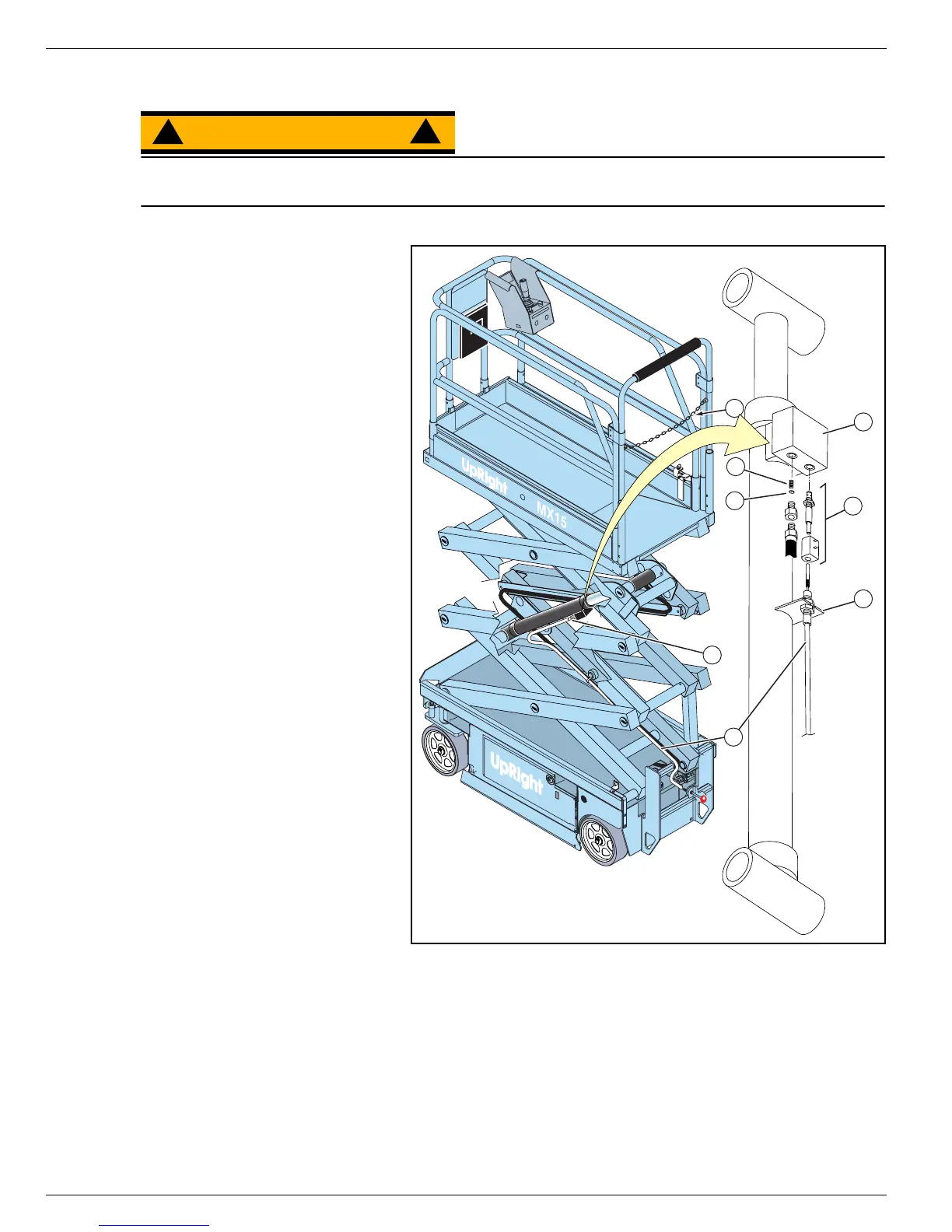 UpRight
MX15
UpRight