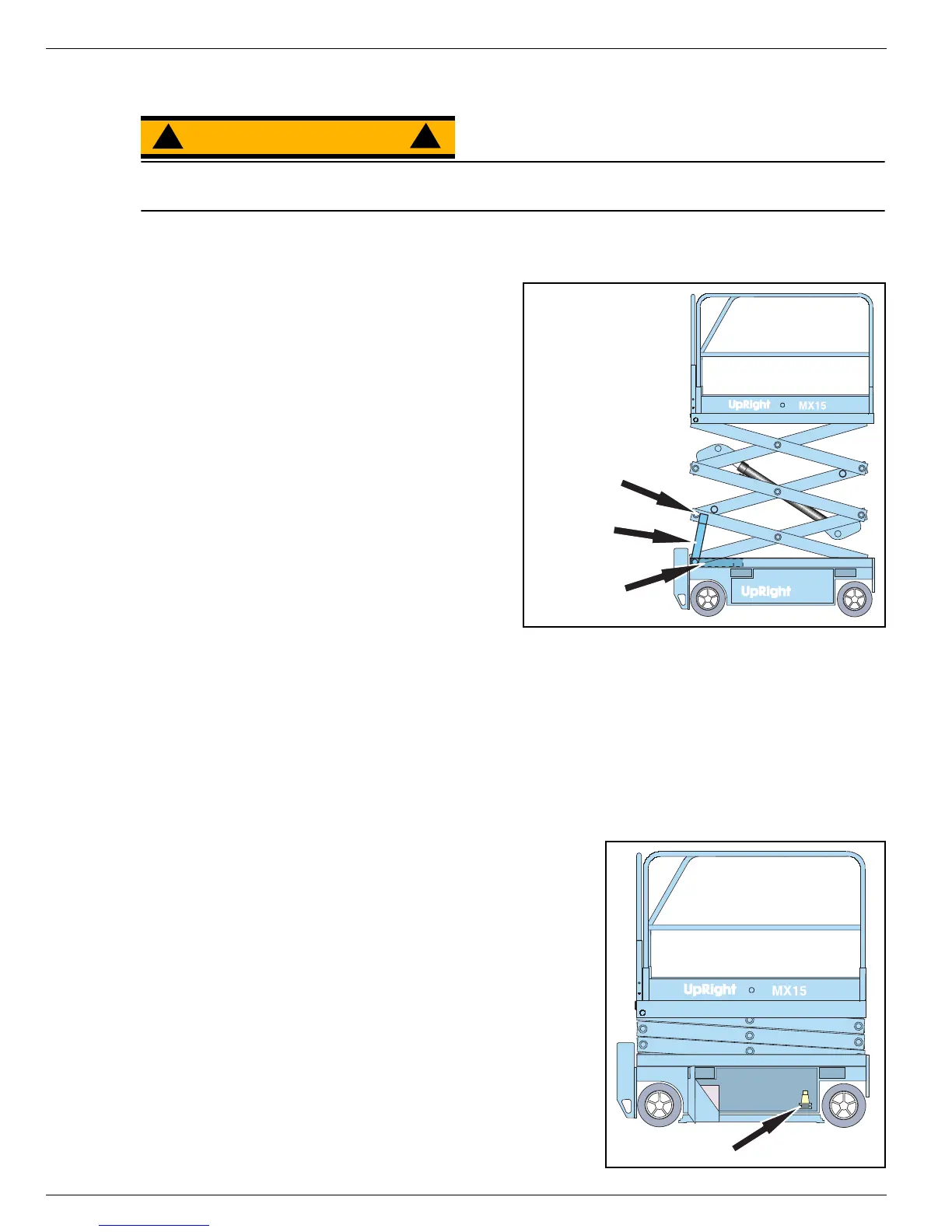 UpRight MX15

UpRight

UpRight MX15