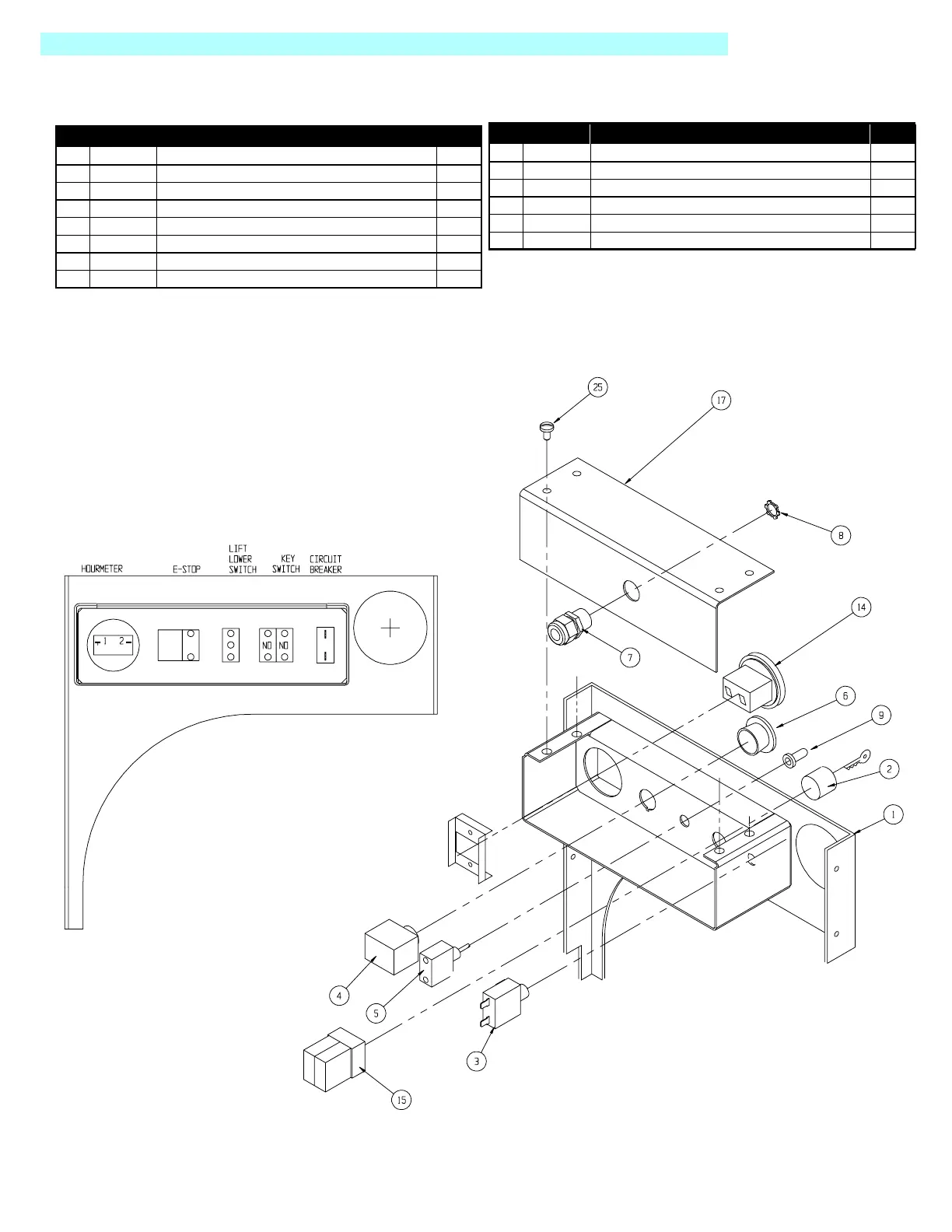 HOURMETER E-STOP LIFT LOWER SWITCH KEY SWITCH CIRCUIT BREAKER

1 2

NO NO

25

17

8

14

7

6

9

2

1

4

5

3

15