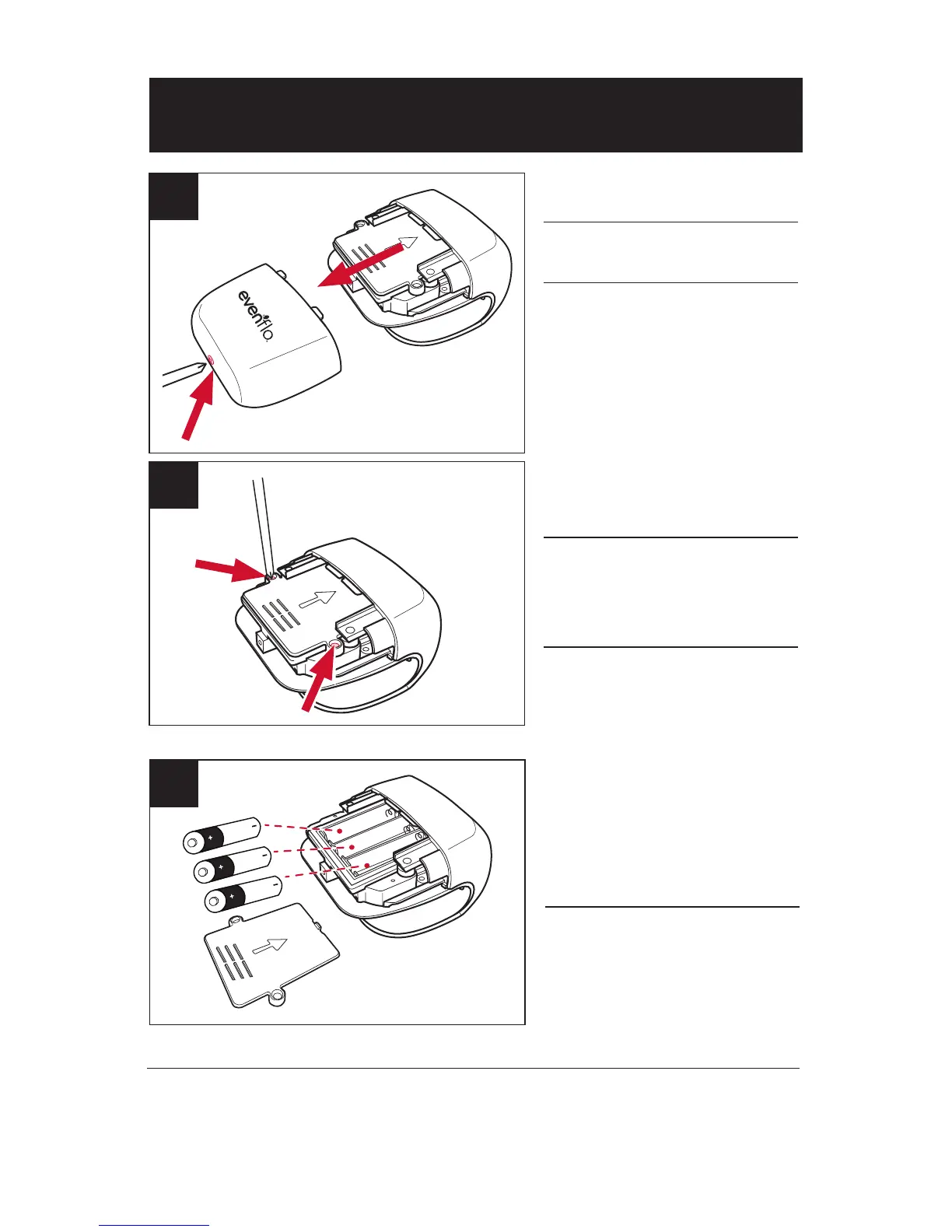 evenflo.

+
-
+
-
+
-