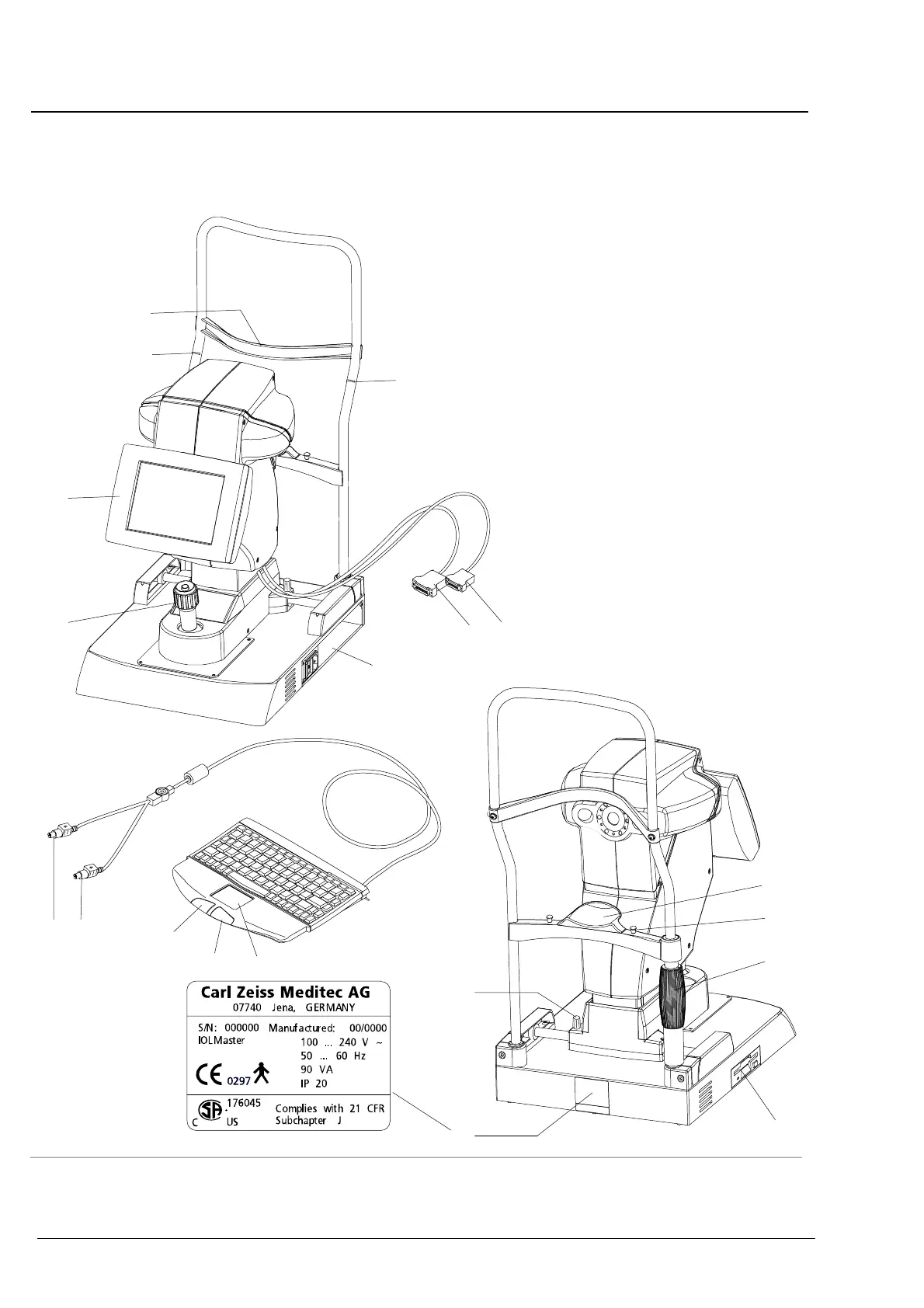 Carl Zeiss Meditec AG
07740 Jena, GERMANY

S/N: 000000 Manufactured: 00/0000
IOLMaster
100 ... 240 V ~
50 ... 60 Hz
90 VA
IP 20

CE 0297

176045
C US
Complies with 21 CFR Subchapter J