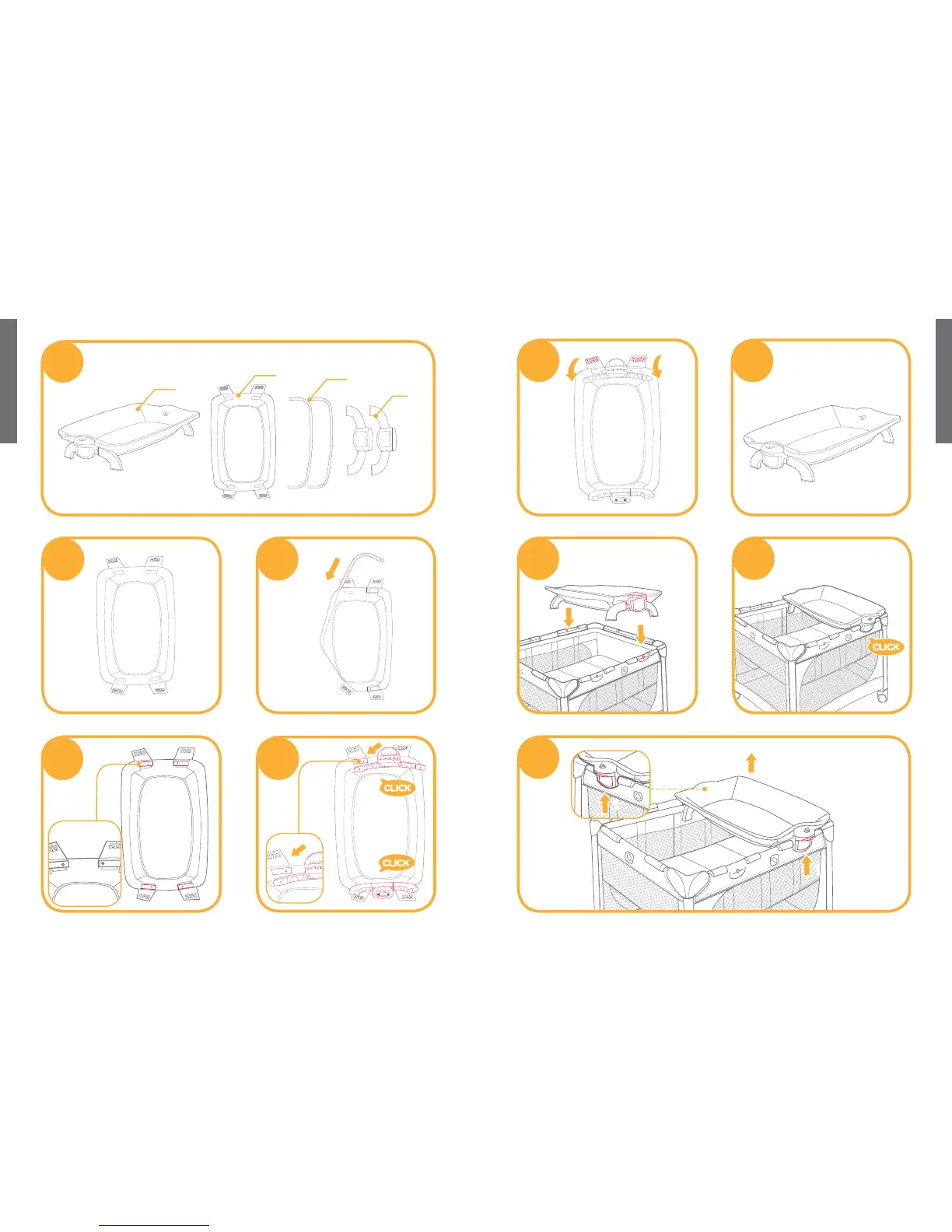 CLICK

CLICK

CLICK