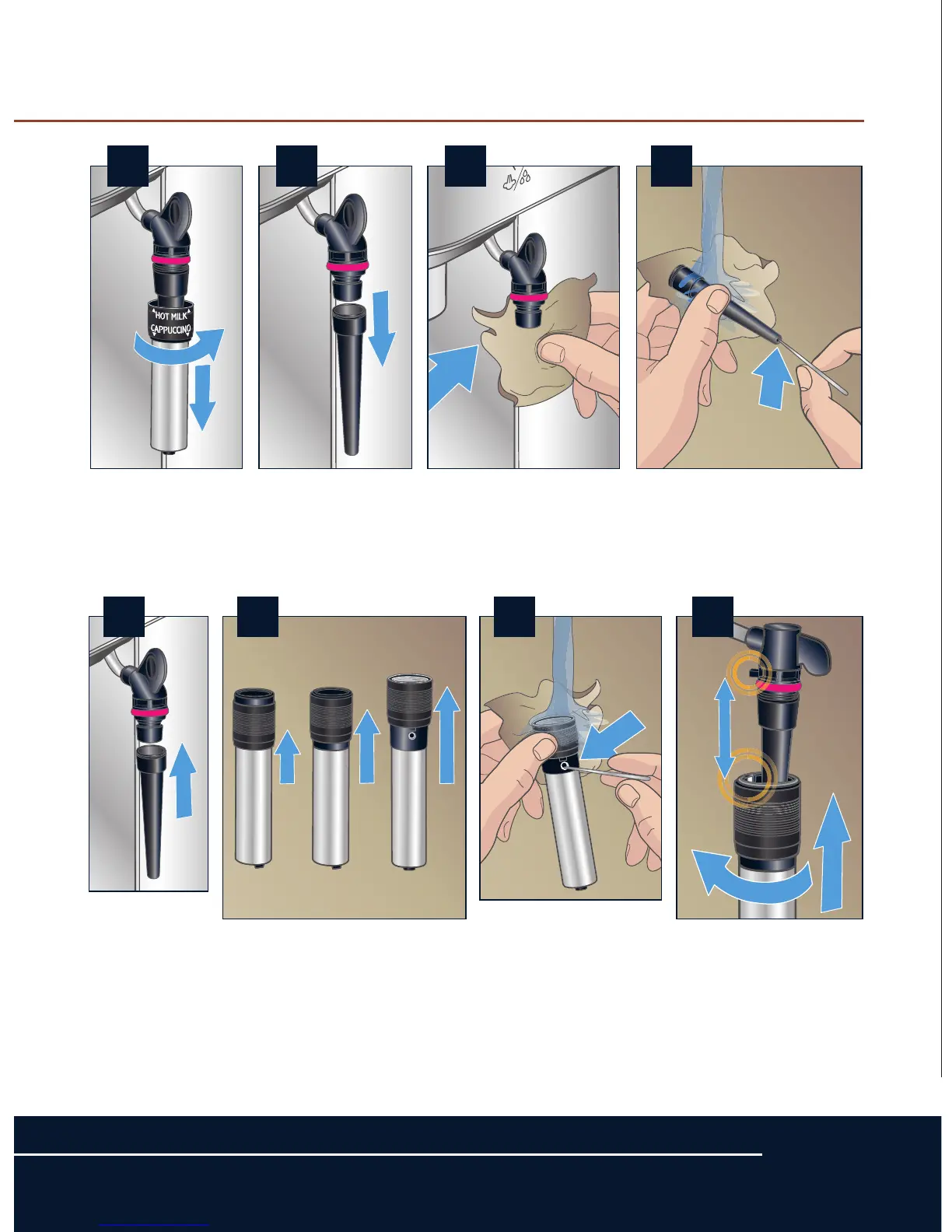 HOT MILK
CAPPUCCINO