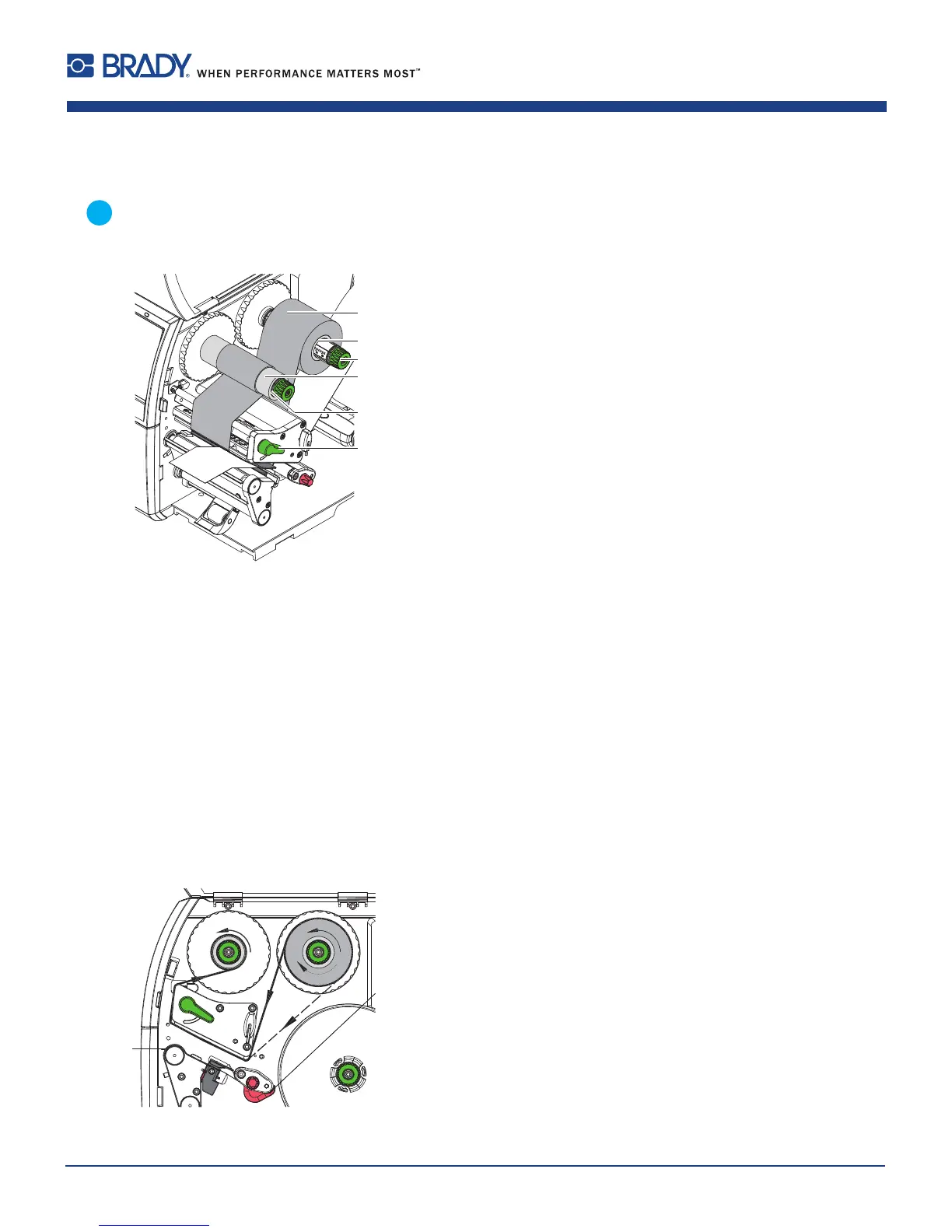 BRADY® WHEN PERFORMANCE MATTERS MOST™