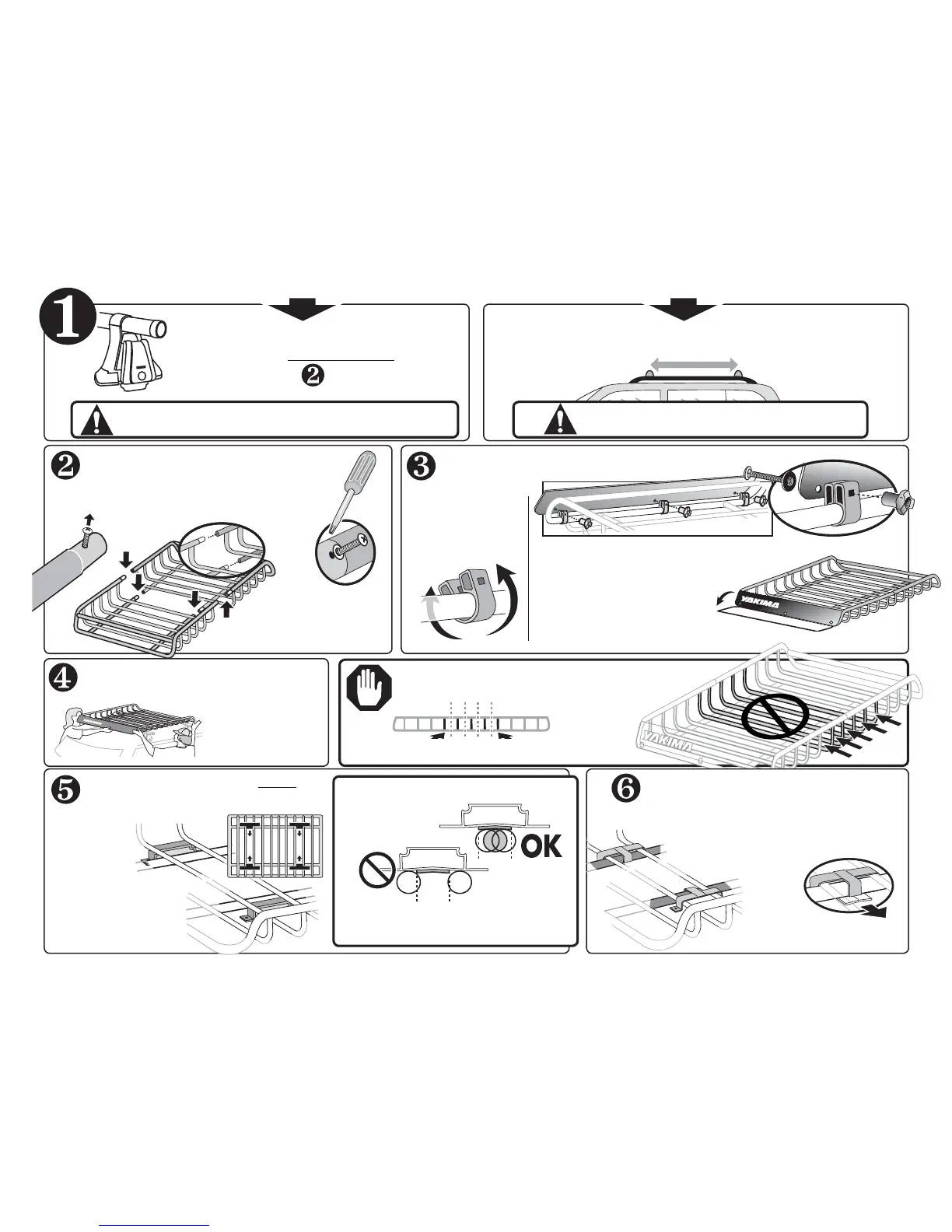 1

2

2

3

YAKIMA

4

YAKIMA

5

OK

6