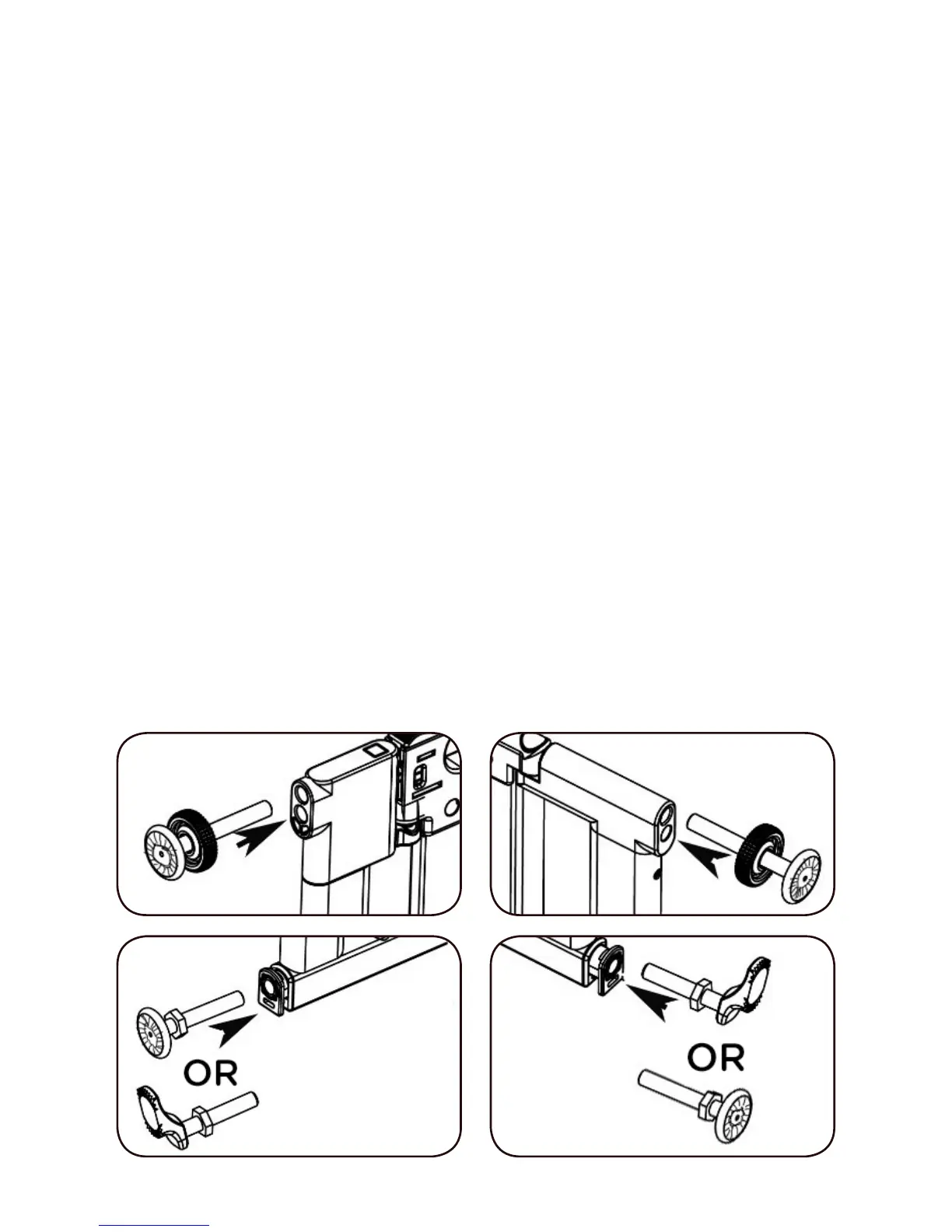 OR

OR