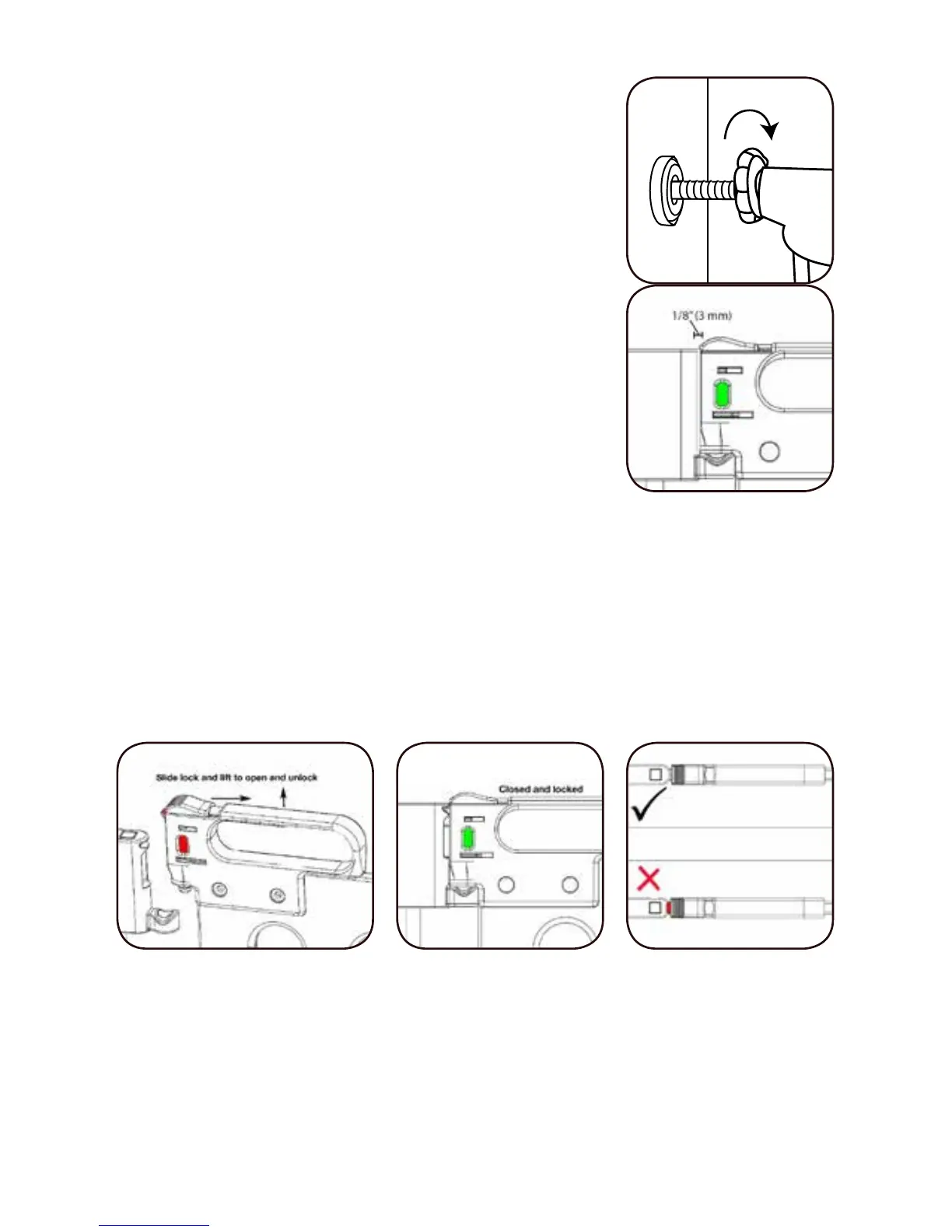 1/8" (3 mm)

Slide lock and lift to open and unlock

Closed and locked