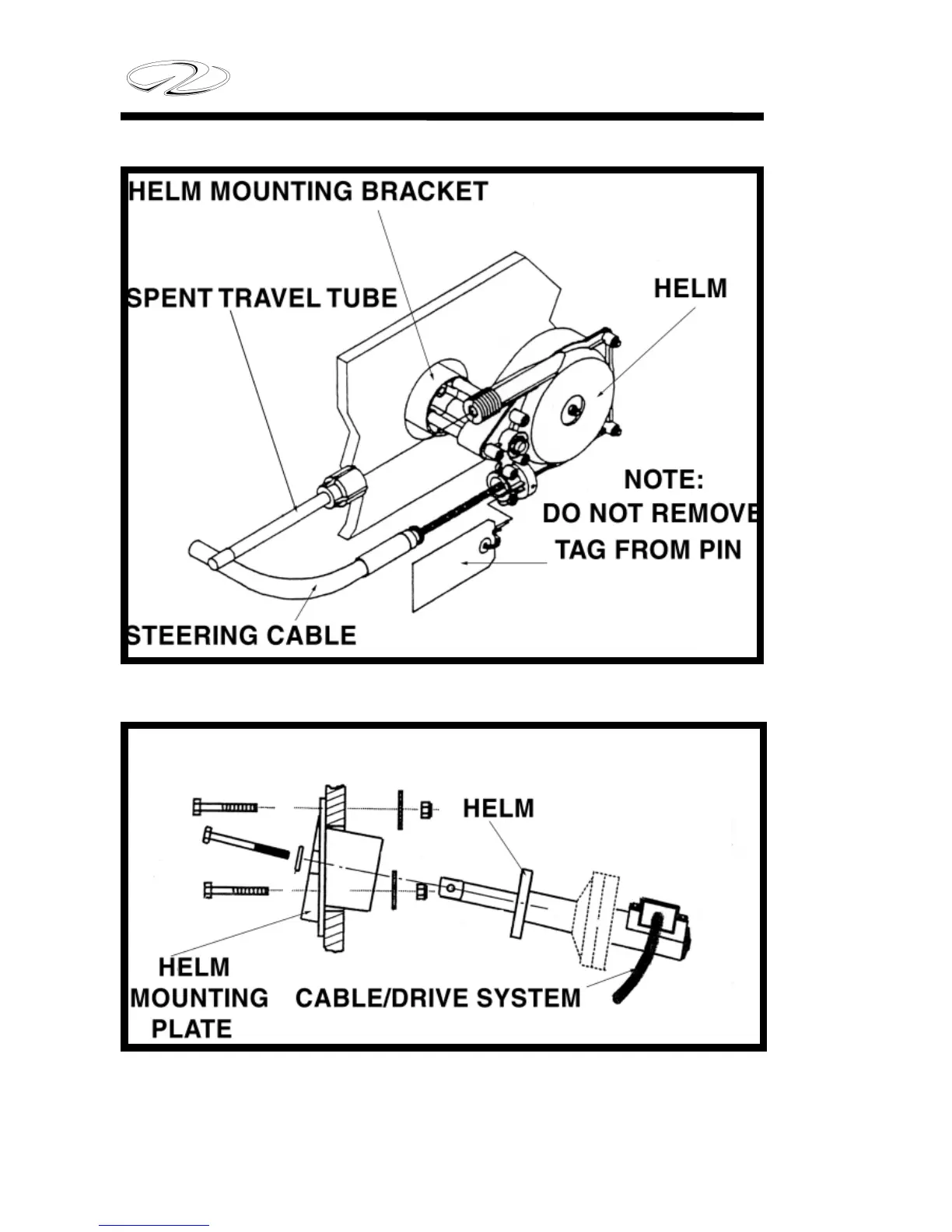 HELM MOUNTING BRACKET

SPENT TRAVEL TUBE

HELM

NOTE:
DO NOT REMOVE
TAG FROM PIN

STEERING CABLE

HELM

HELM
MOUNTING
PLATE

CABLE/DRIVE SYSTEM