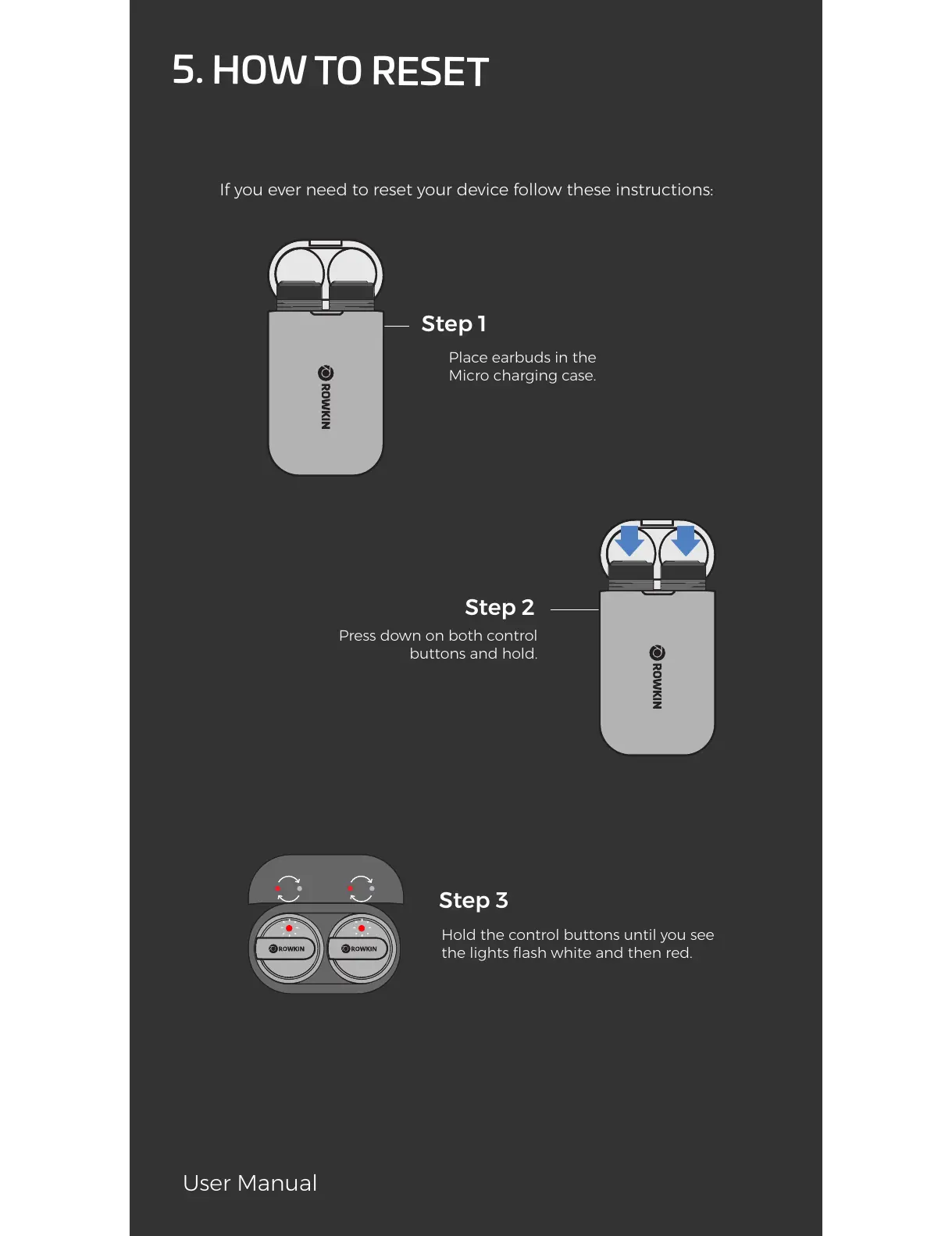 5. HOW TO RESET

If you ever need to reset your device follow these instructions:

ROWKIN

Step 1

Place earbuds in the Micro charging case.

Step 2

Press down on both control buttons and hold.

ROWKIN

ROWKIN ROWKIN

Step 3

Hold the control buttons until you see the lights flash white and then red.

User Manual