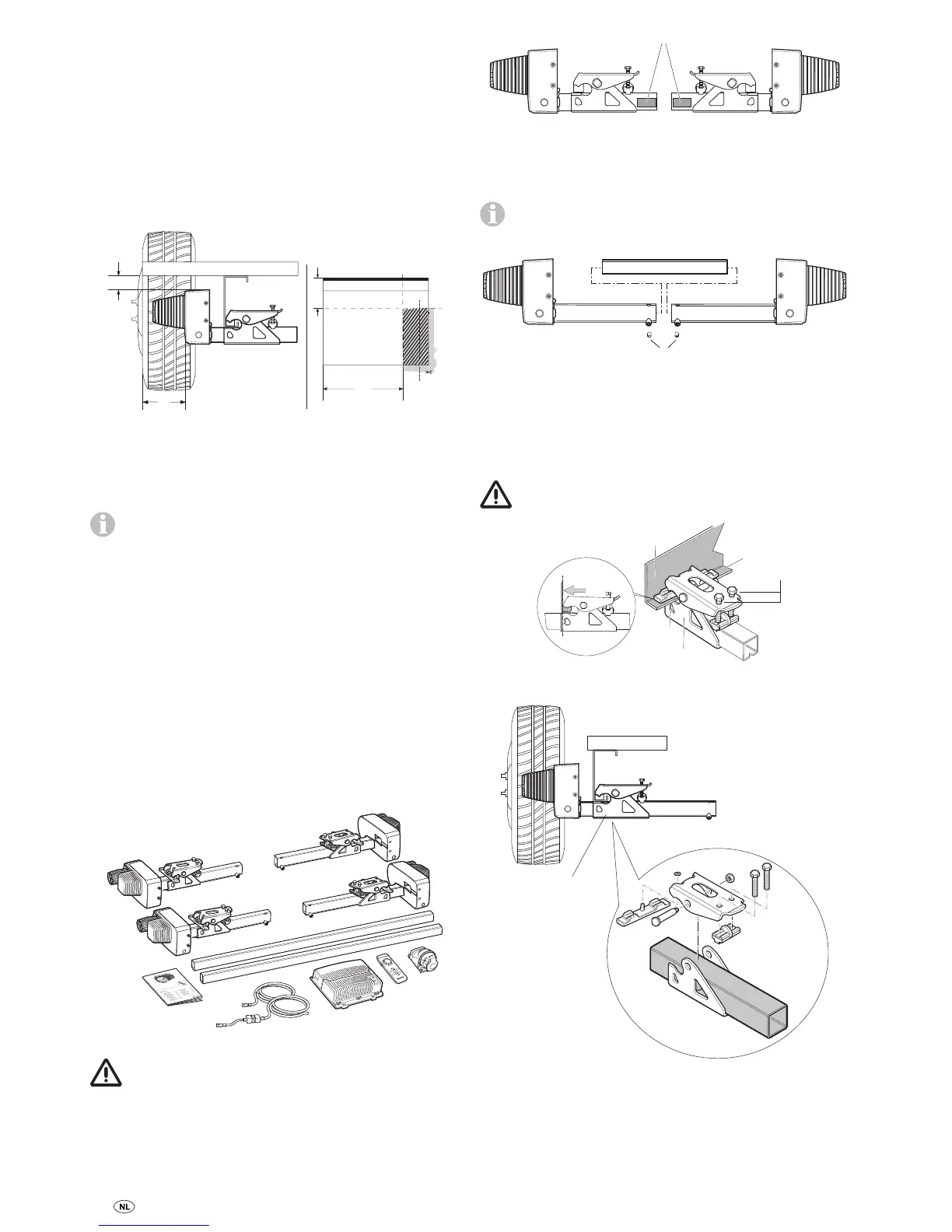 NL