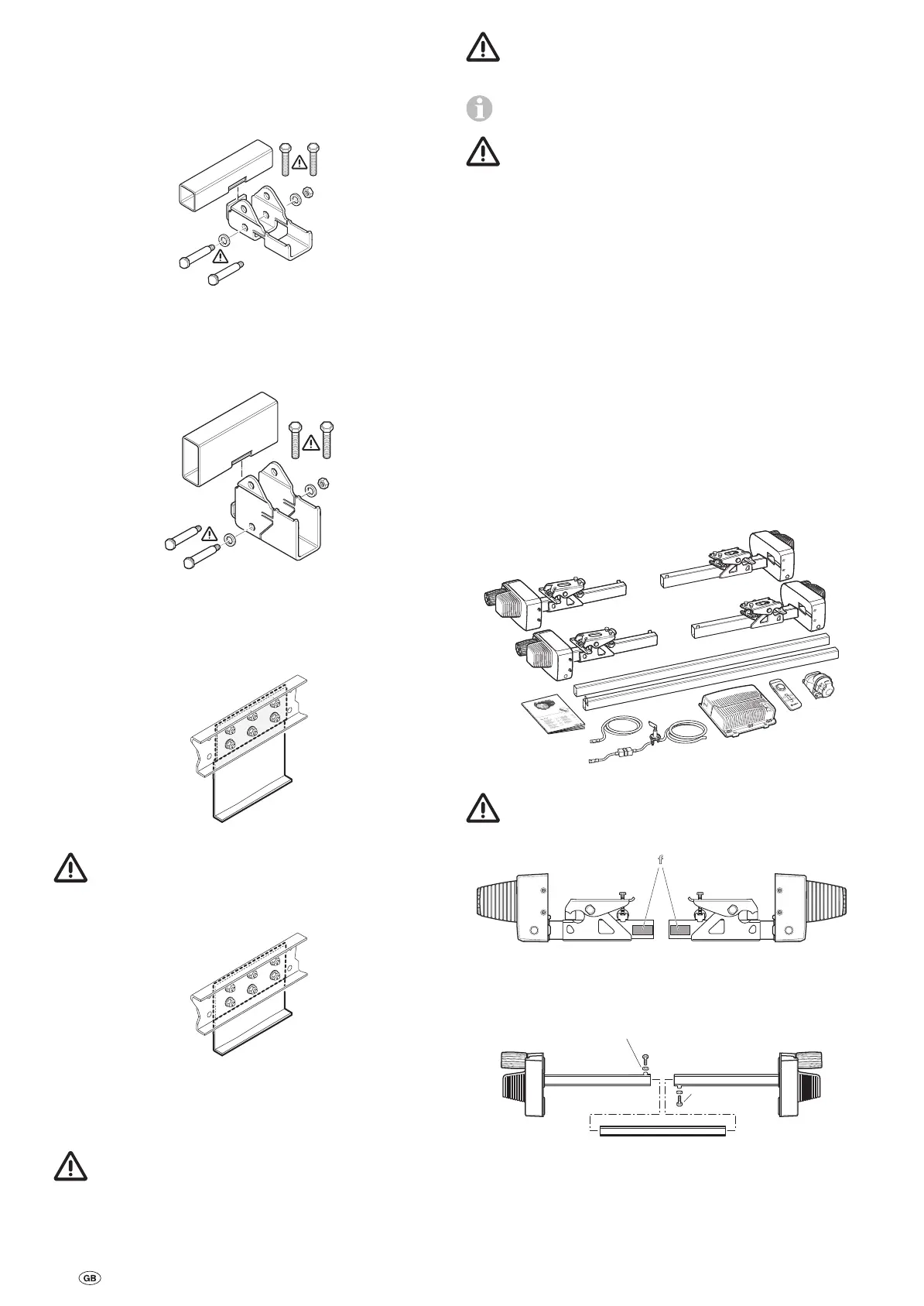 f

GB