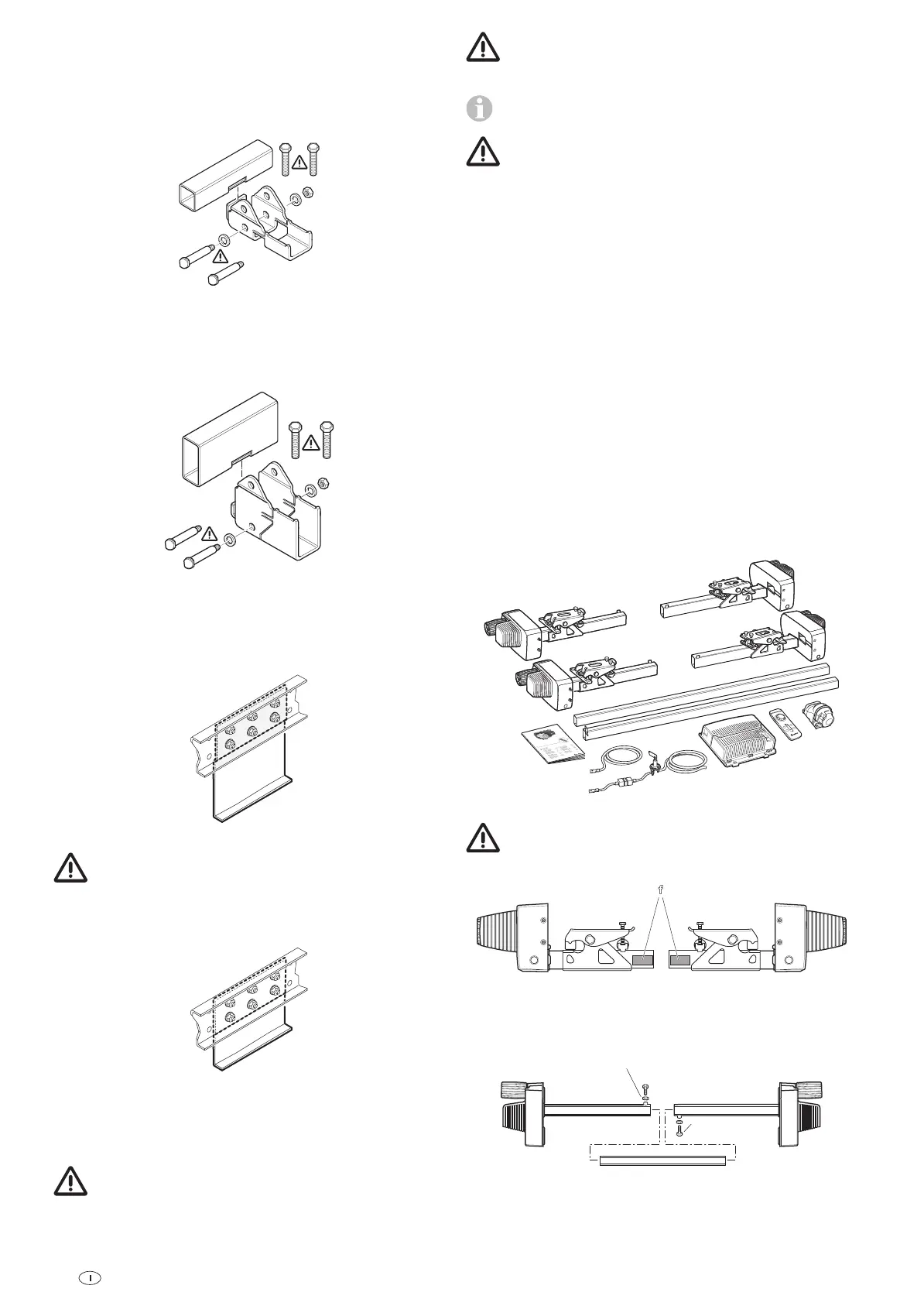 f

I