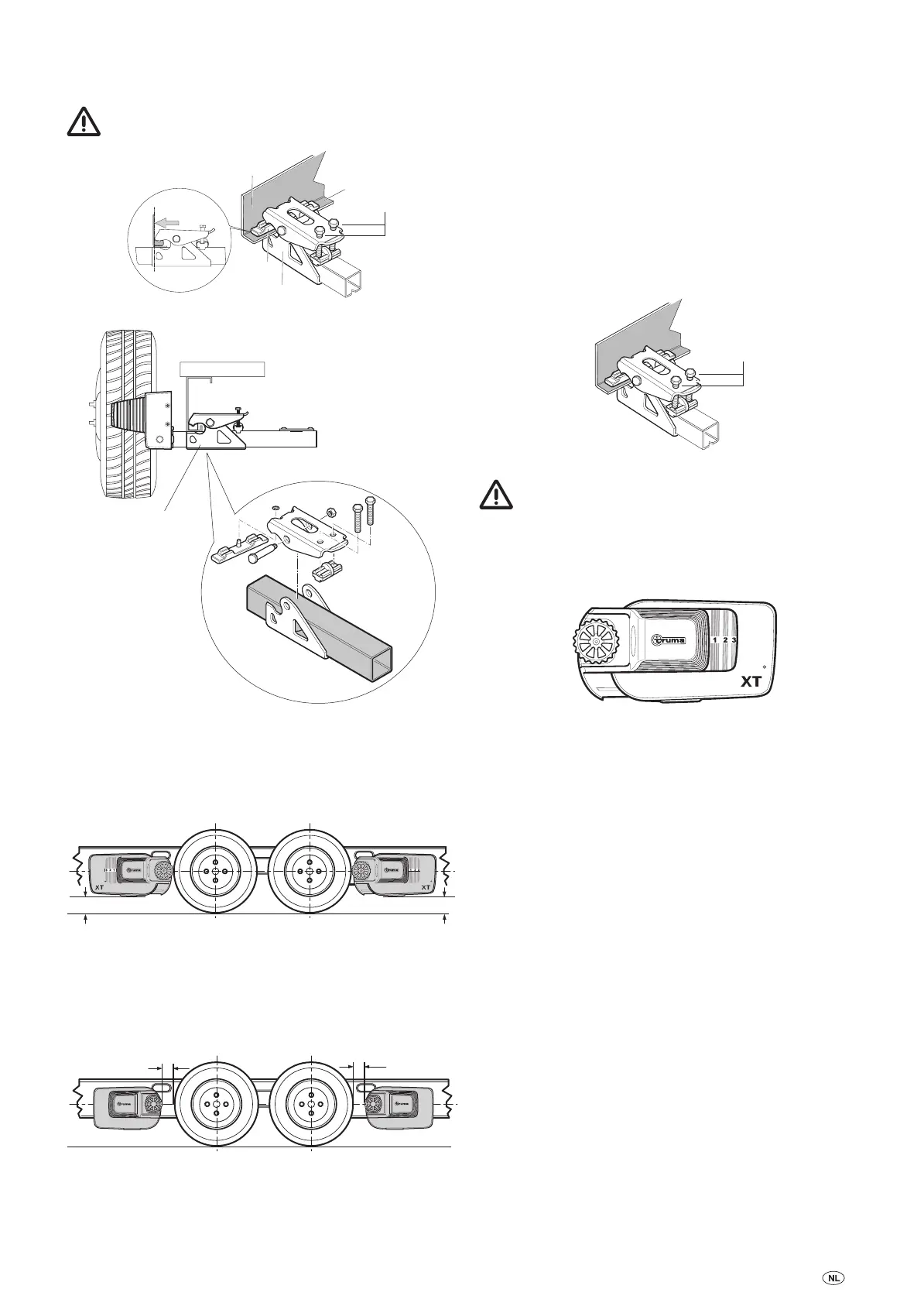 truma

1 2 3

XT

XT

XT

NL