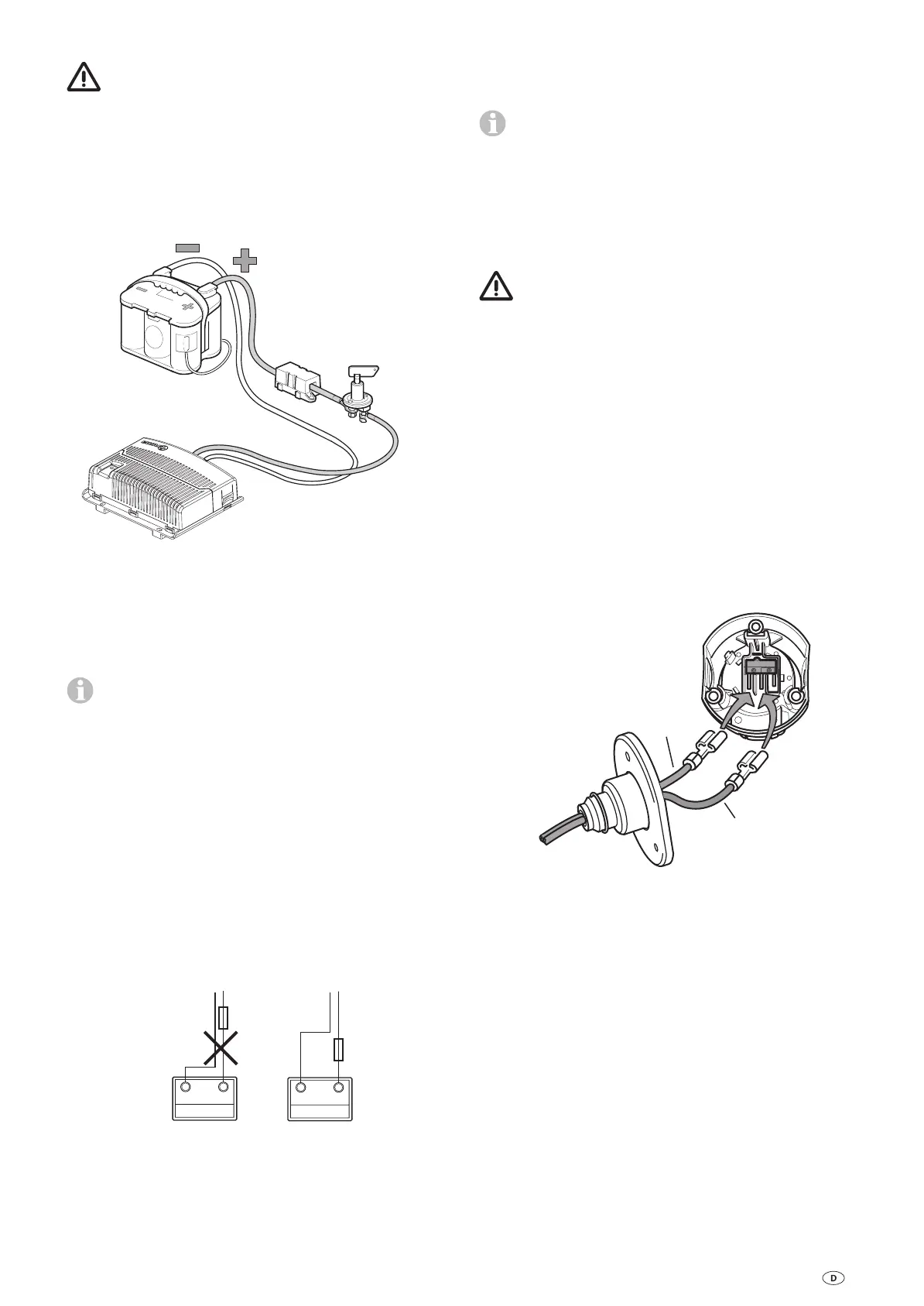 D