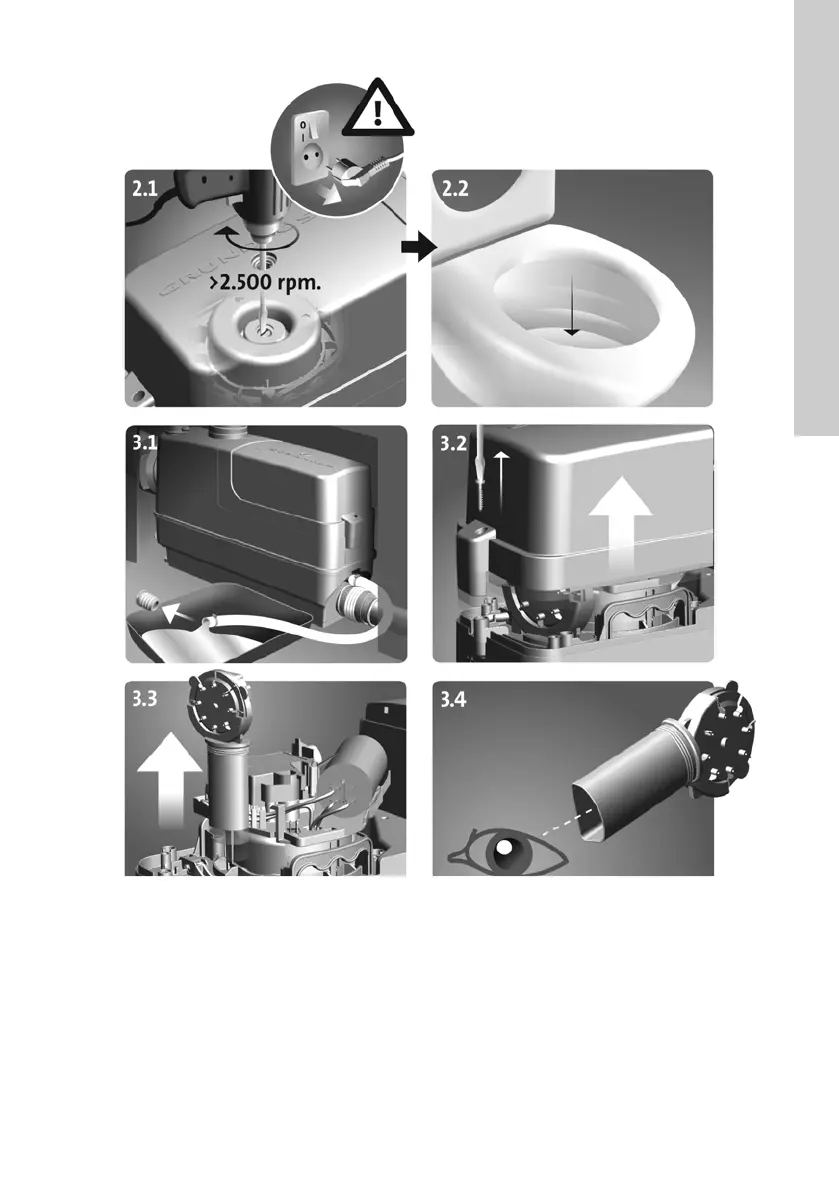 2.1

>2.500 rpm.

2.2

3.1

3.2

3.3

3.4