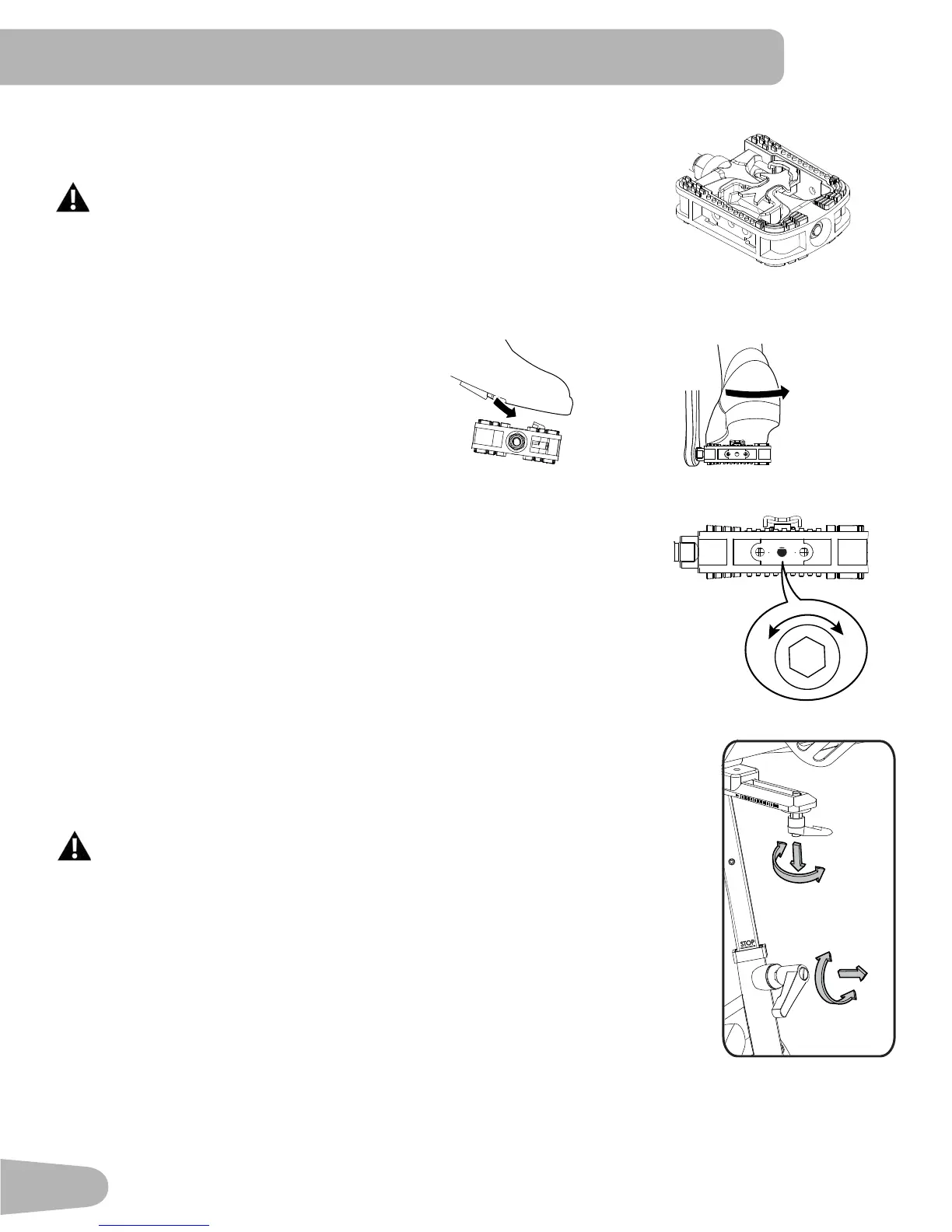 STOP