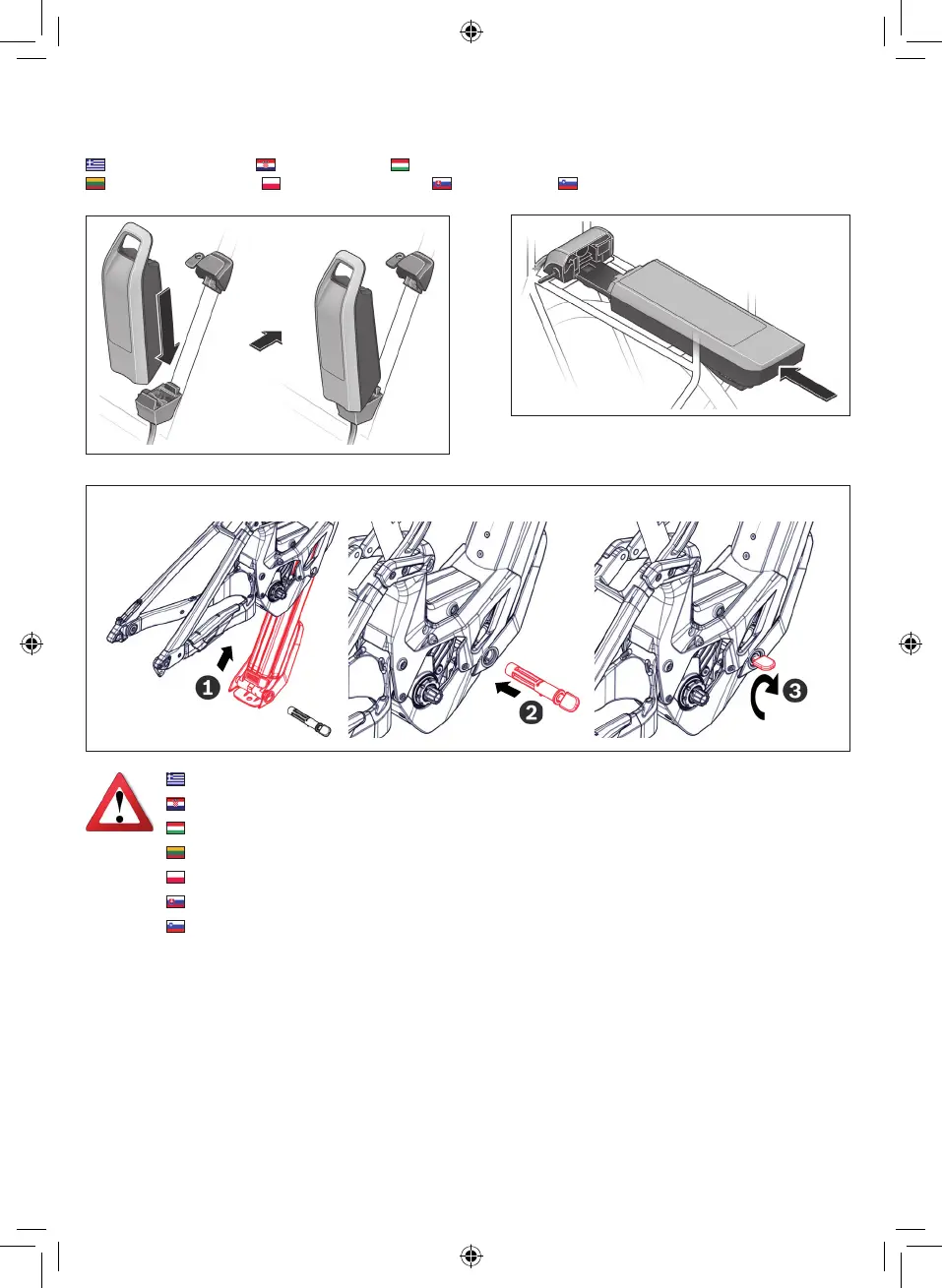 1

2

3