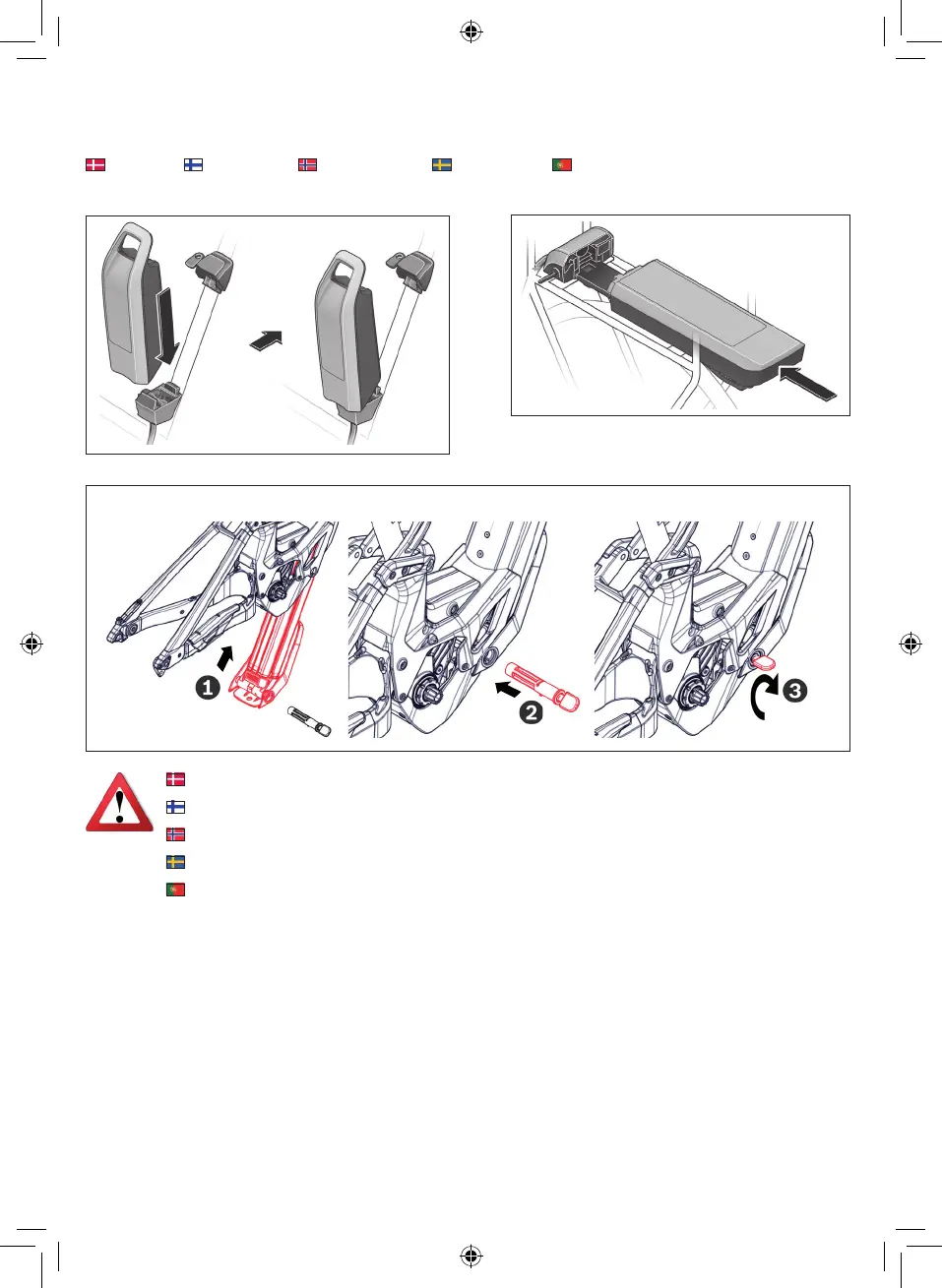 1

2

3