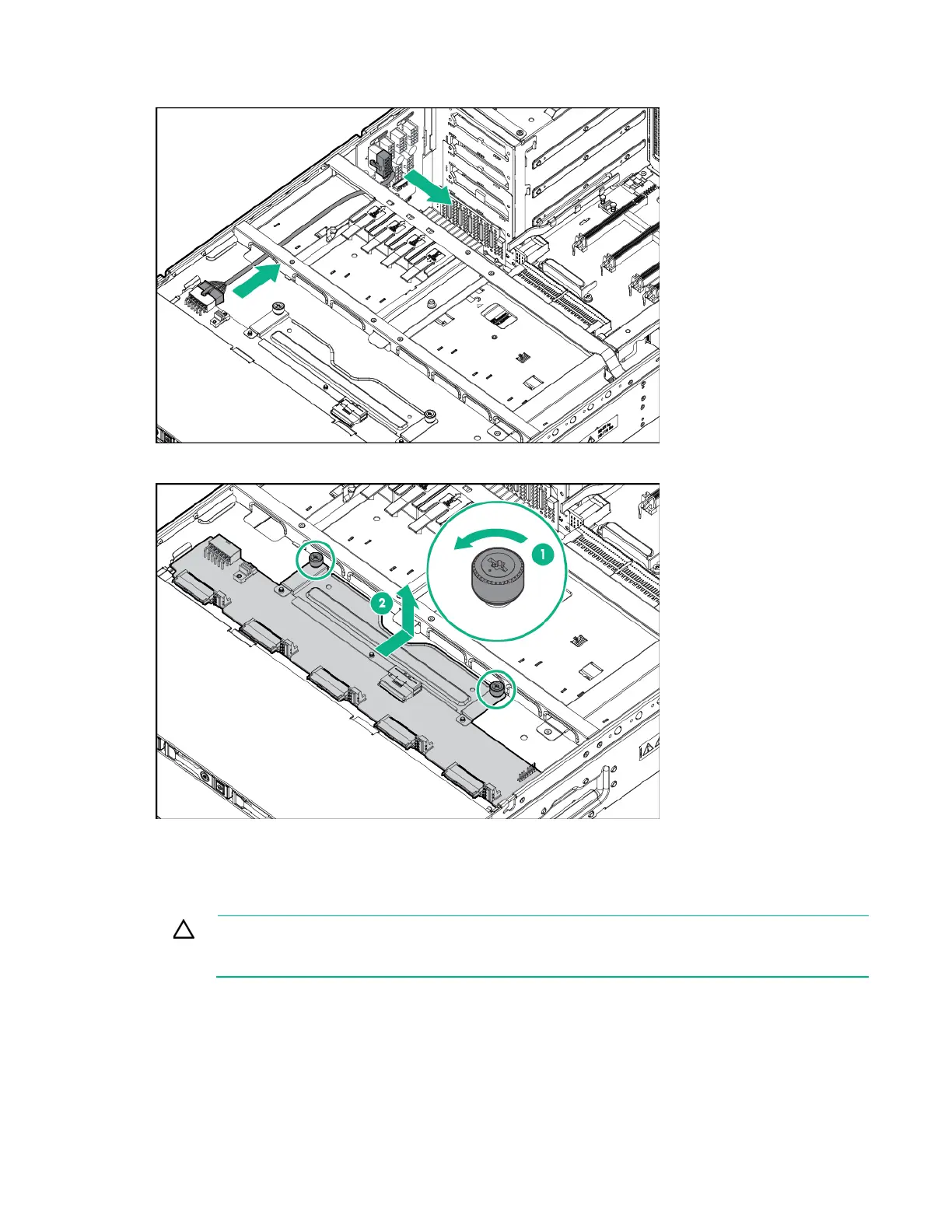 1

2