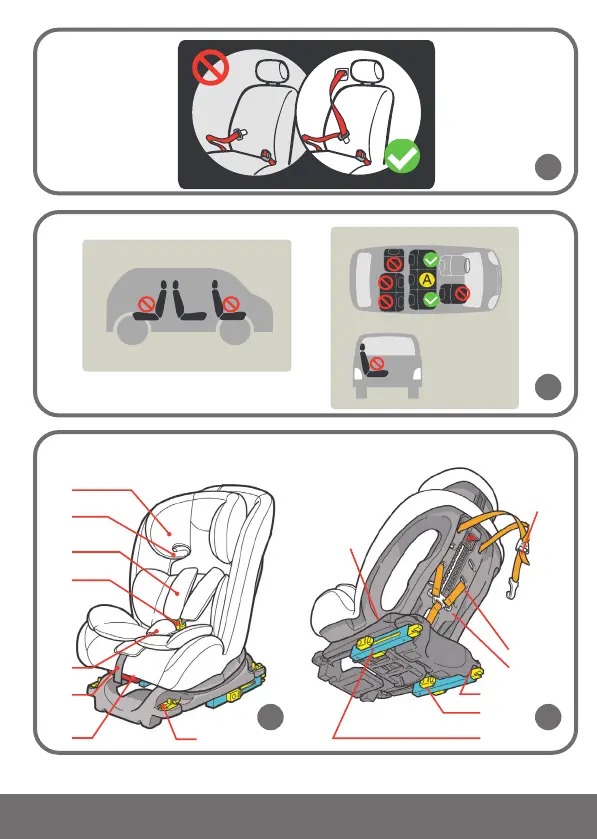 A