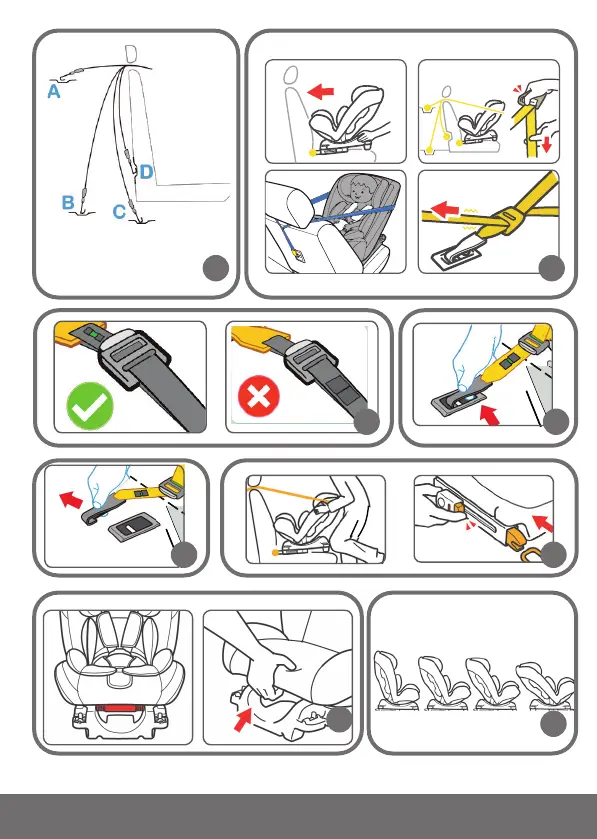 A
B
C
D