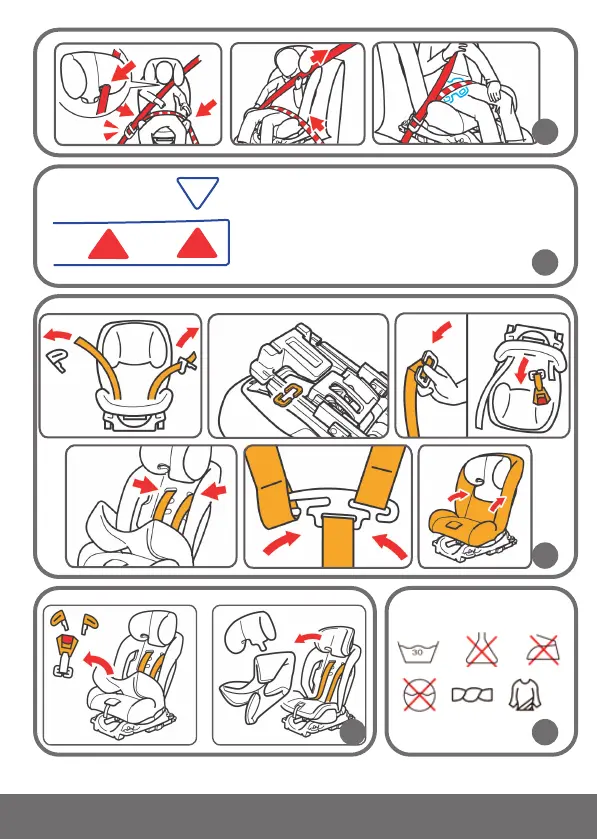 30