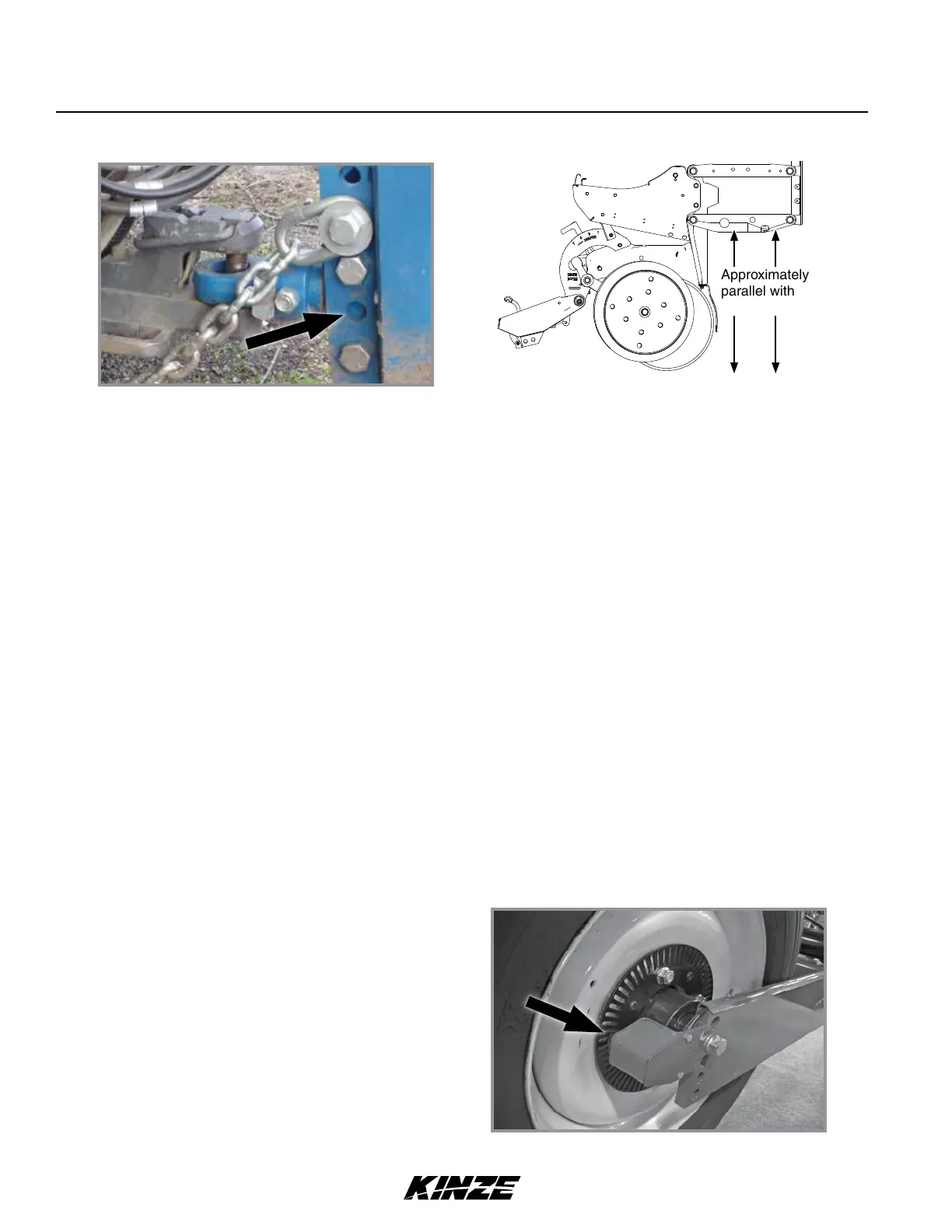 Approximately parallel with

KINZE