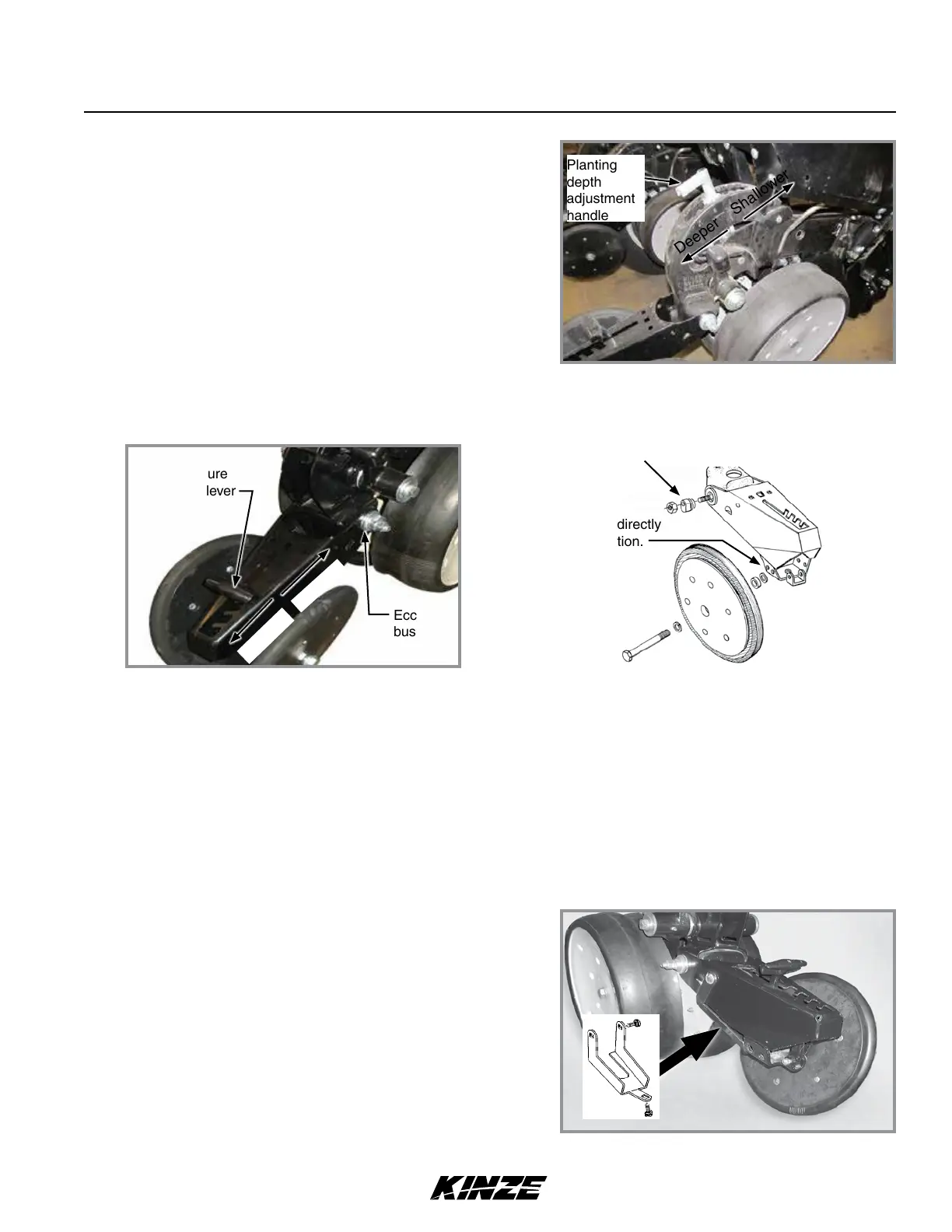 Planting depth adjustment handle

Deeper

Shallower

ure lever

Ecc bus

directly tion.

KINZE