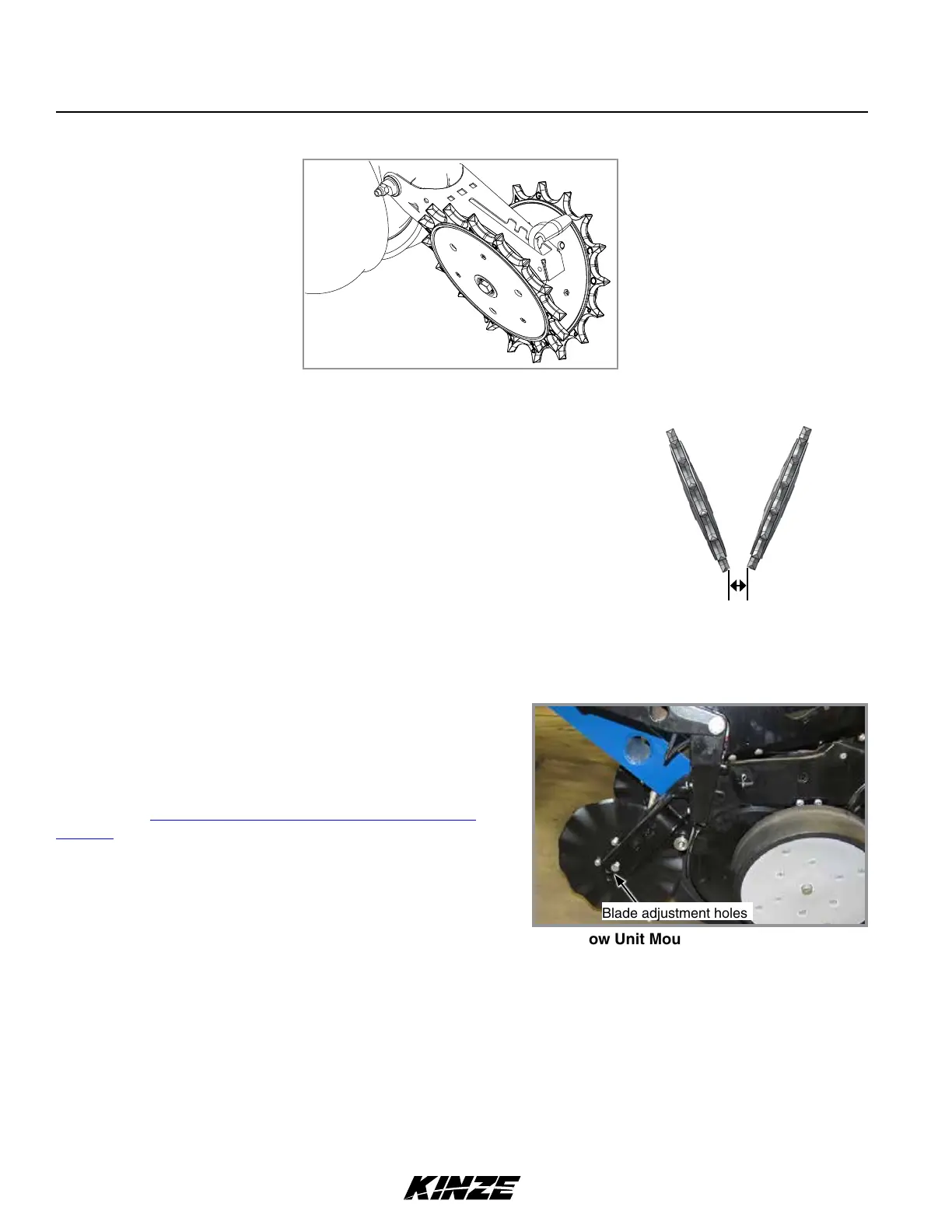 Blade adjustment holes

ow Unit Mou

KINZE