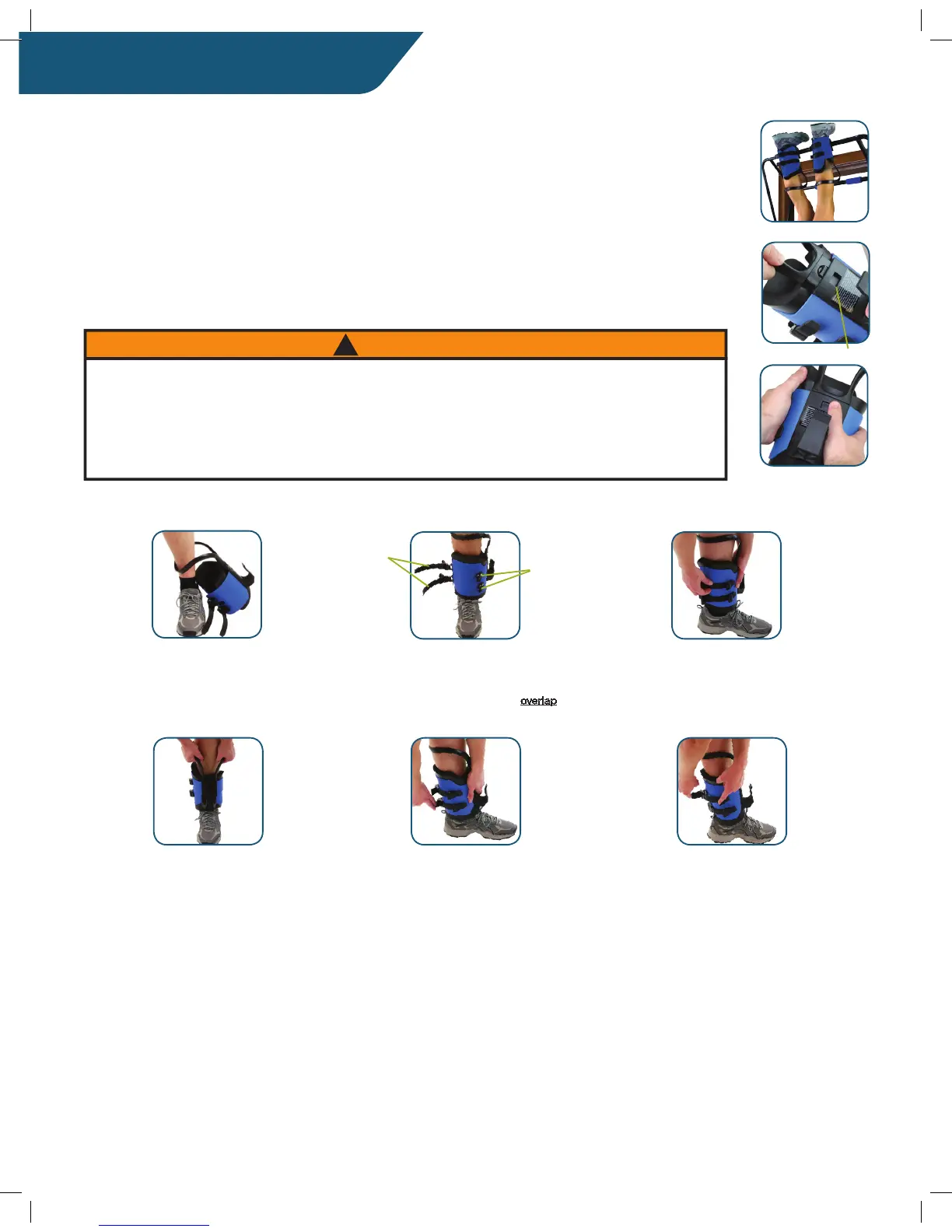 overlap