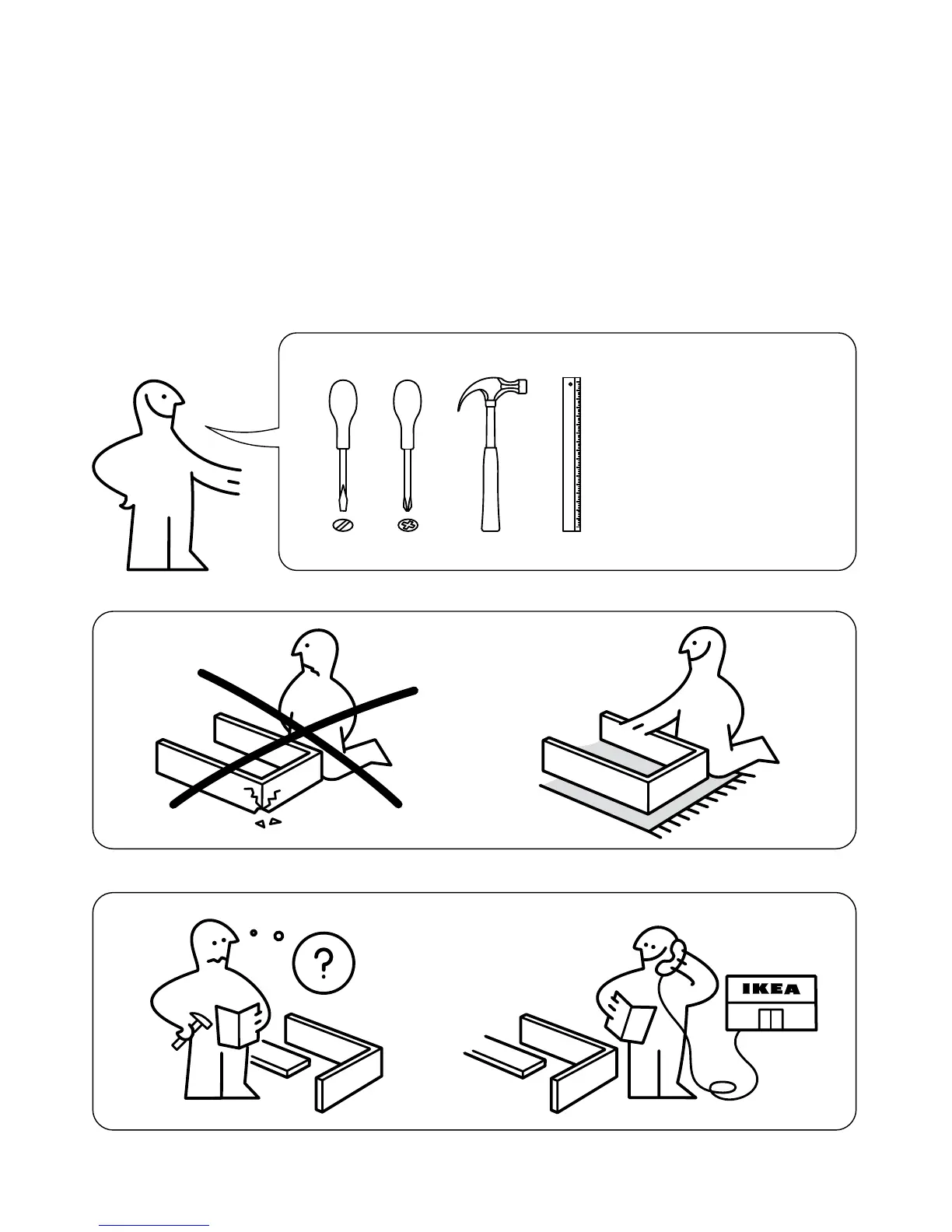 ?

IKEA