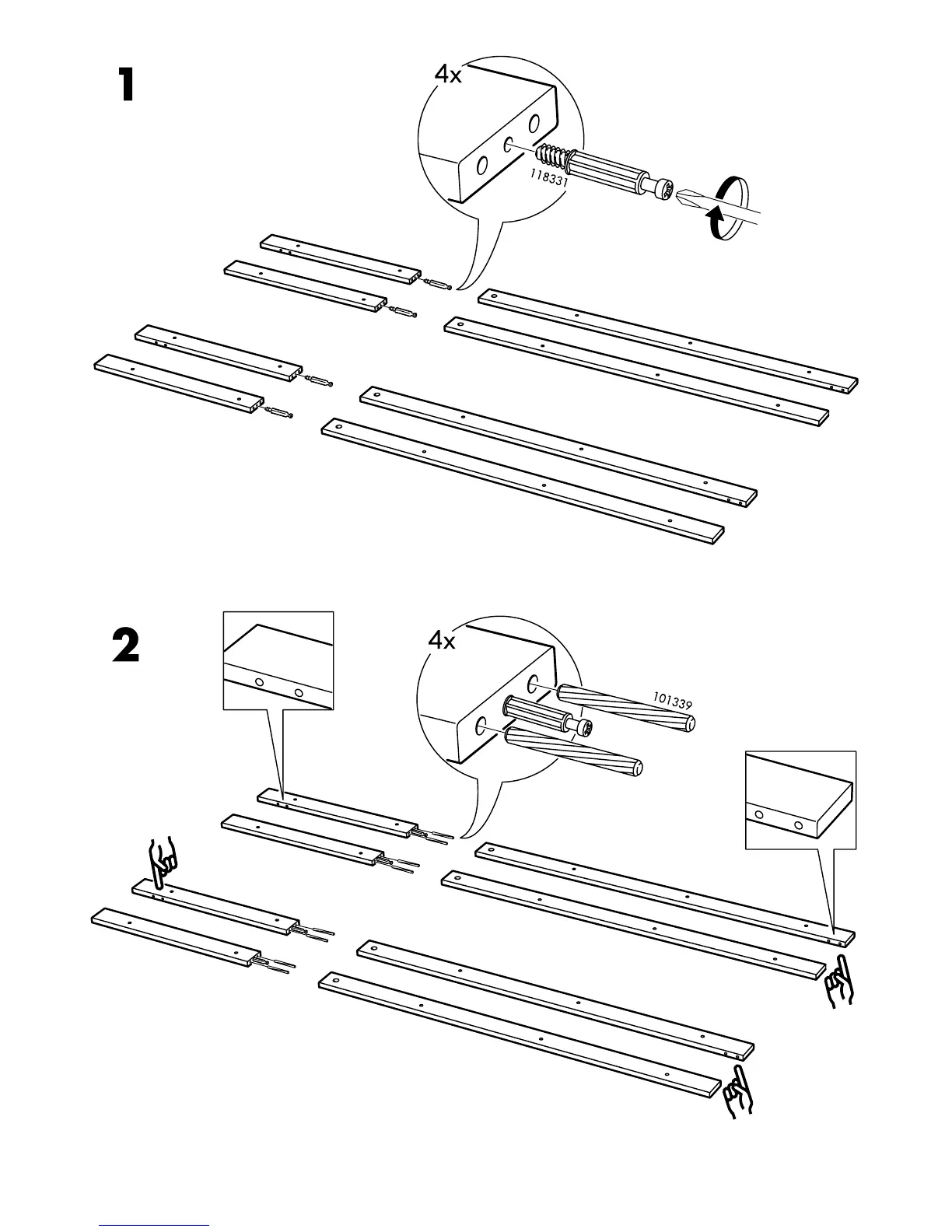 1

4x

118331

2

4x

101339