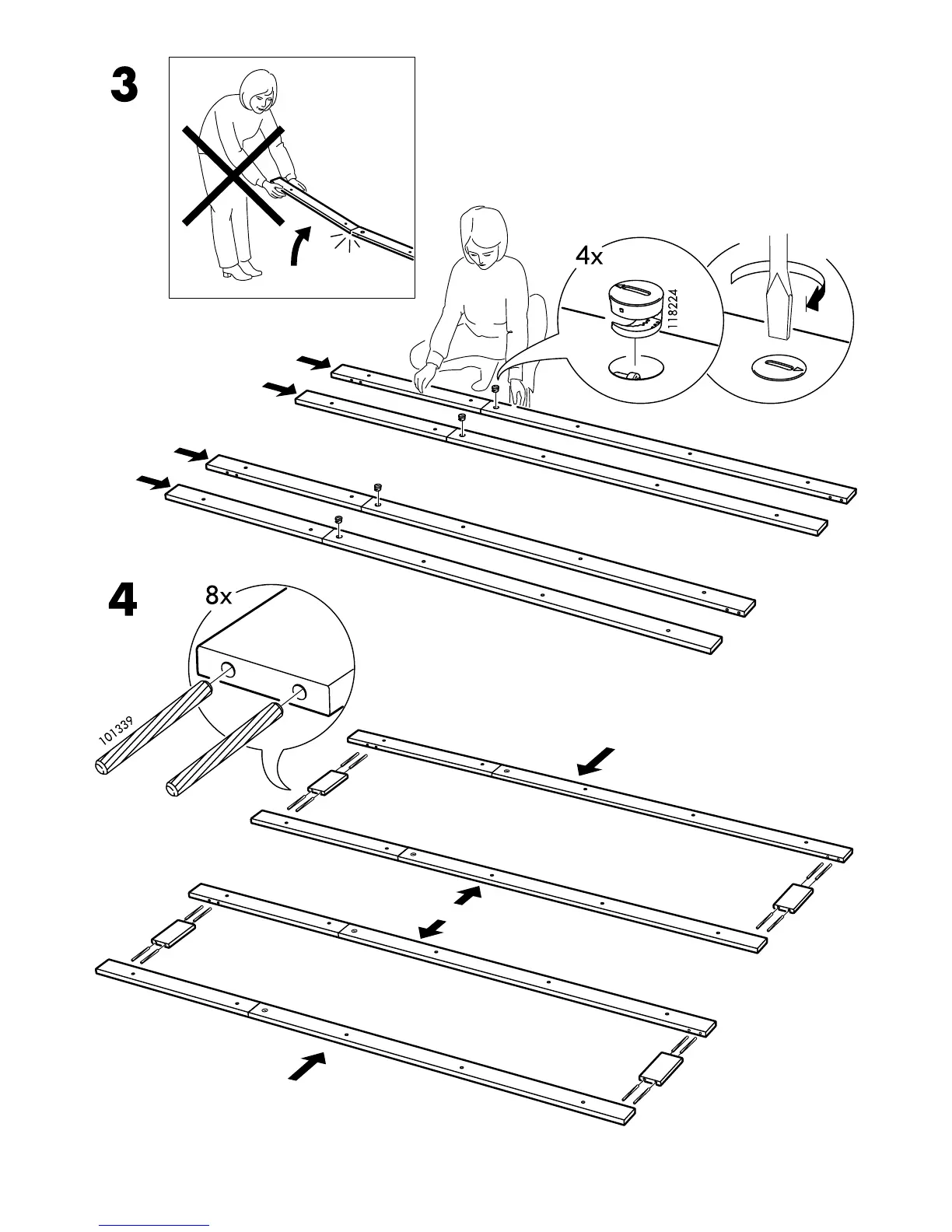 3

4x

118224

4

8x

101339