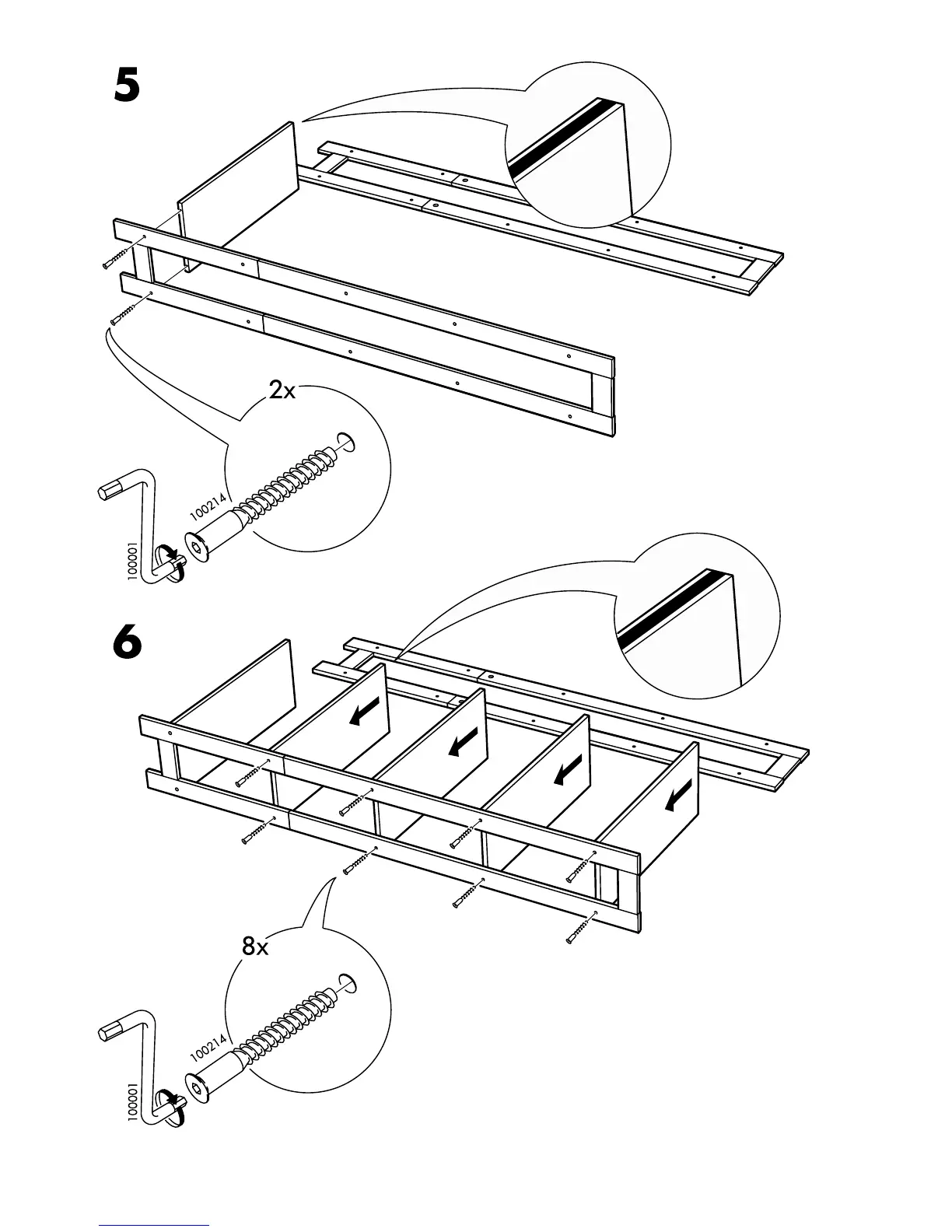 5

2x

100214

100001

6

8x

100214

100001