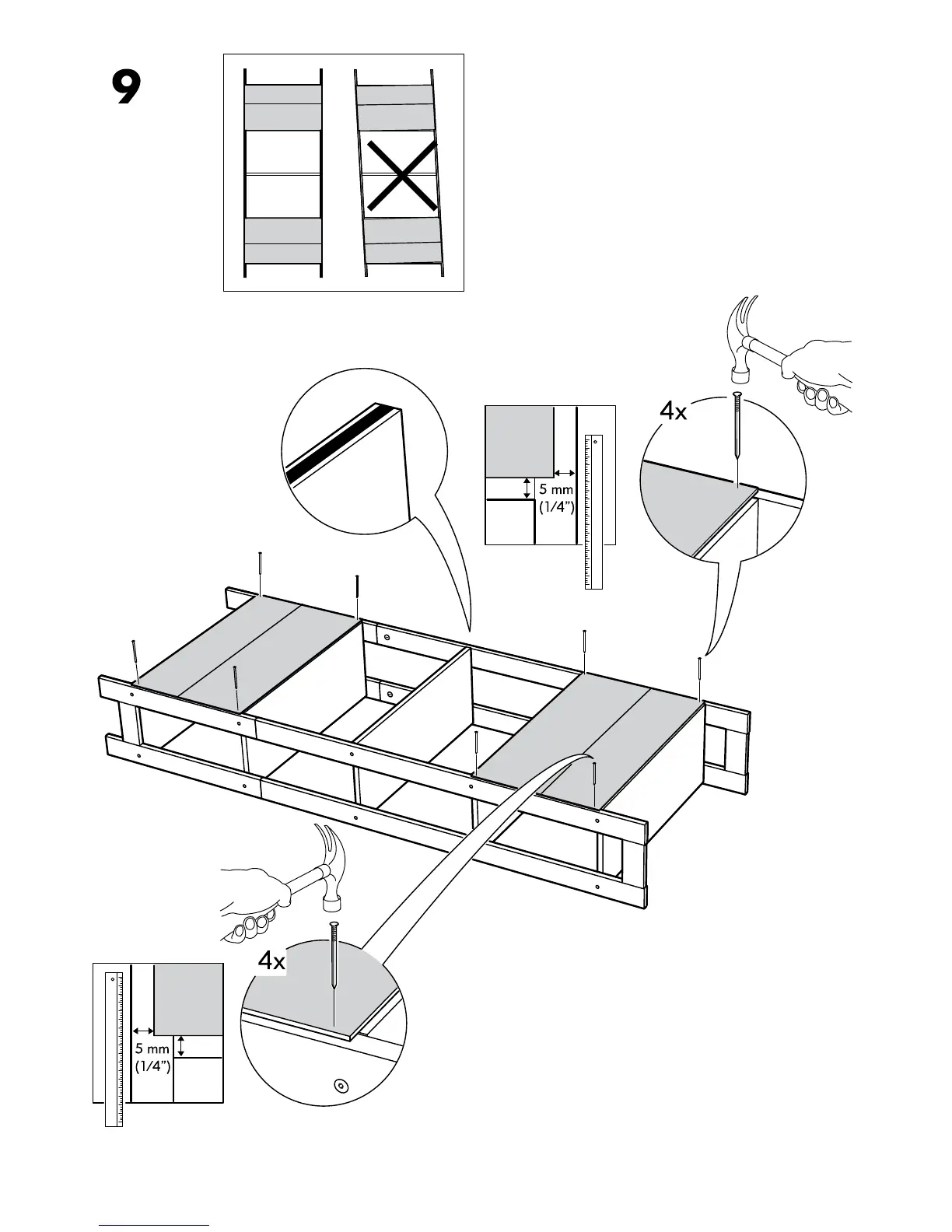 9

5 mm
(1/4")

4x

4x

5 mm
(1/4")