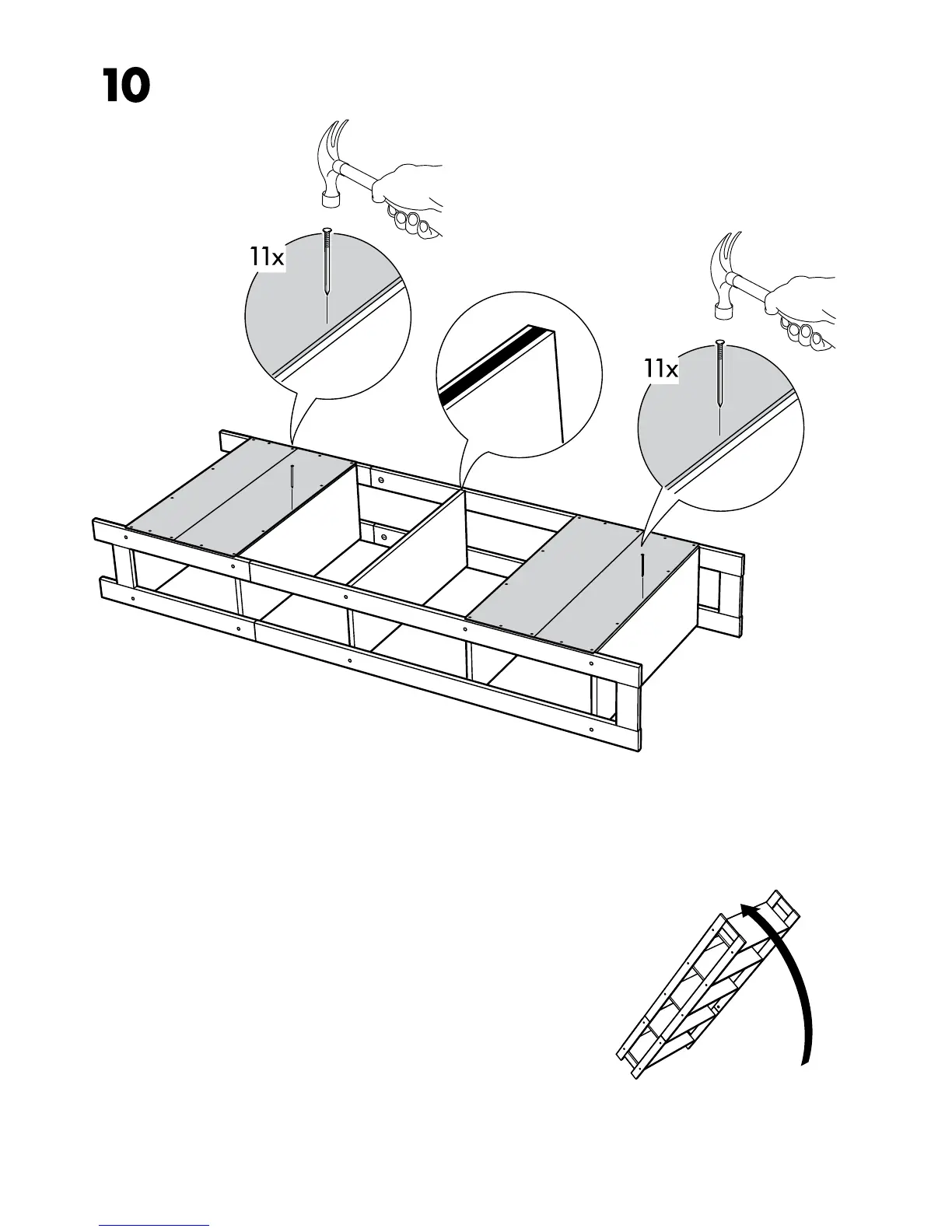 10

11x

11x