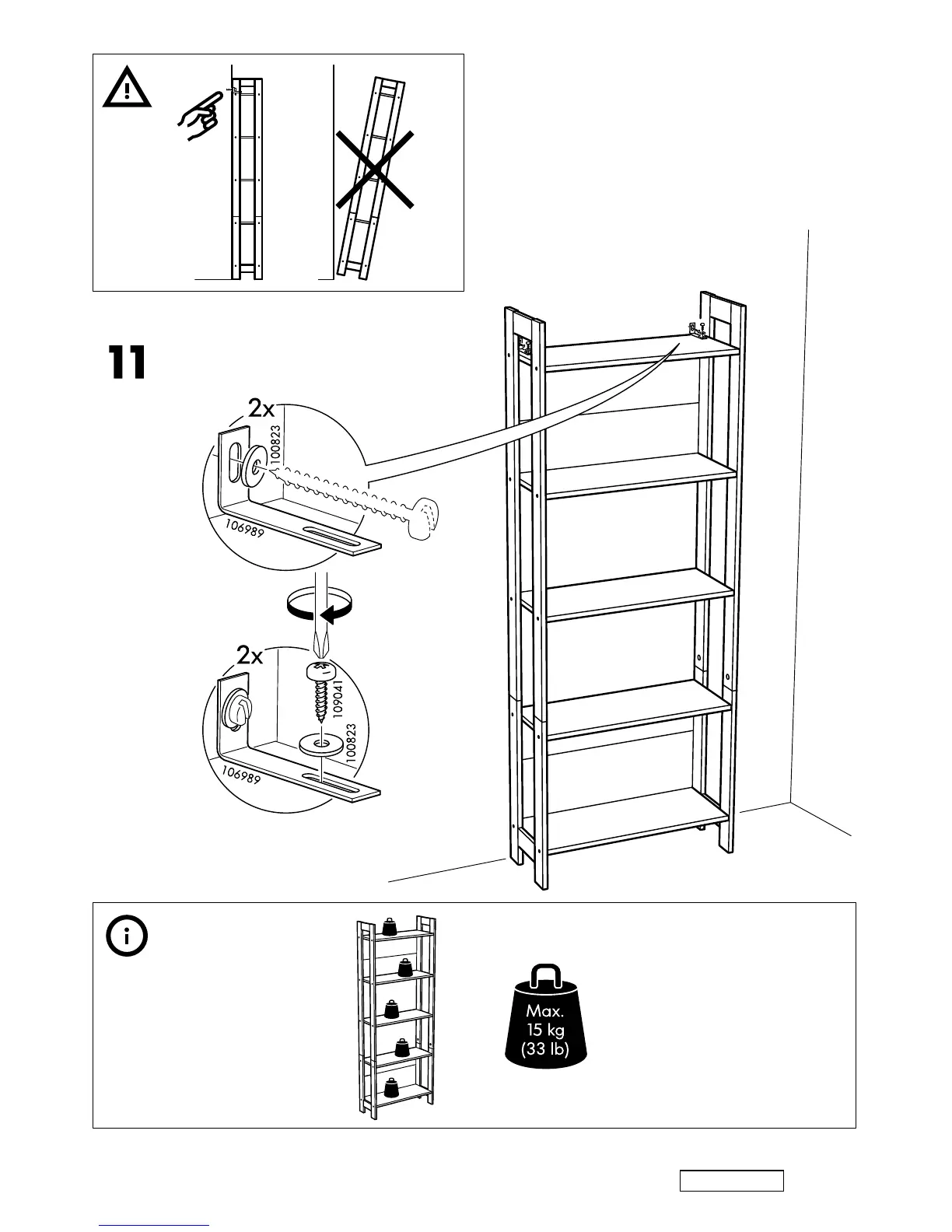 11

2x
100823
106989

2x
109041
100823
106989

Max.
15 kg
(33 lb)