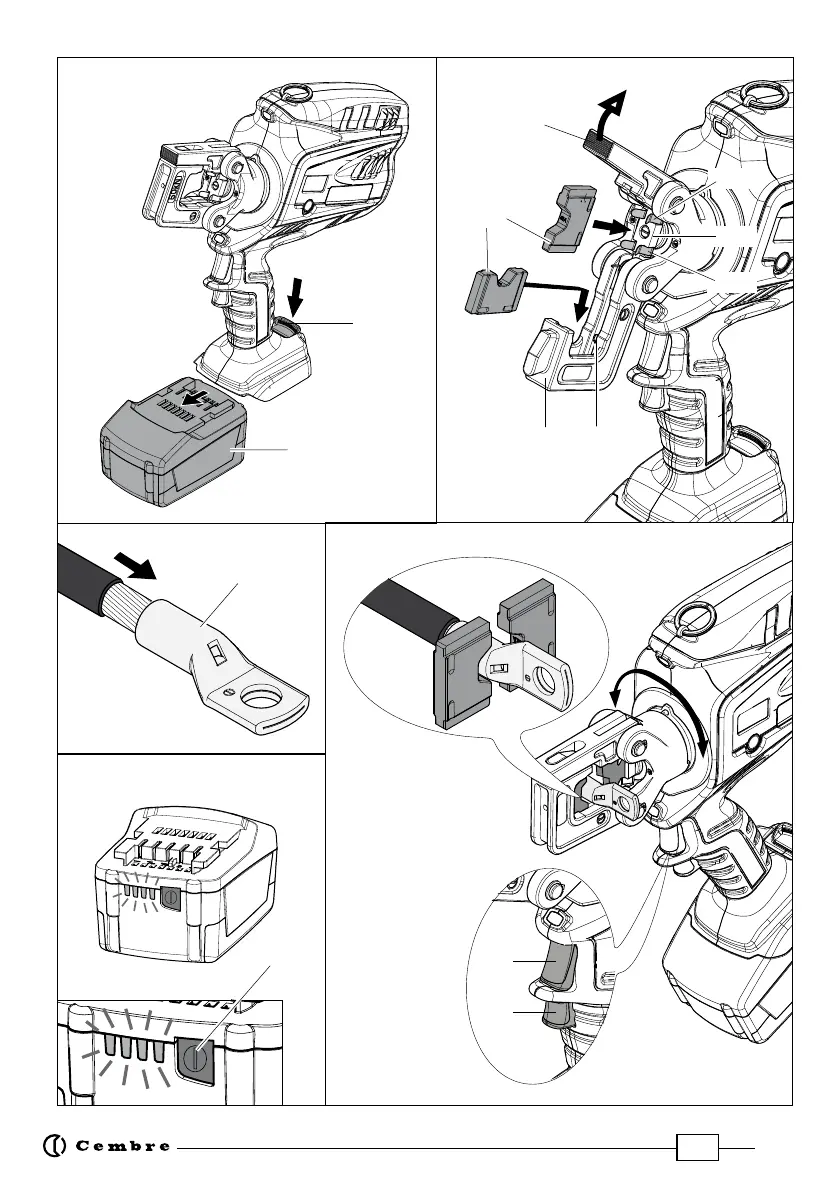 Cembre