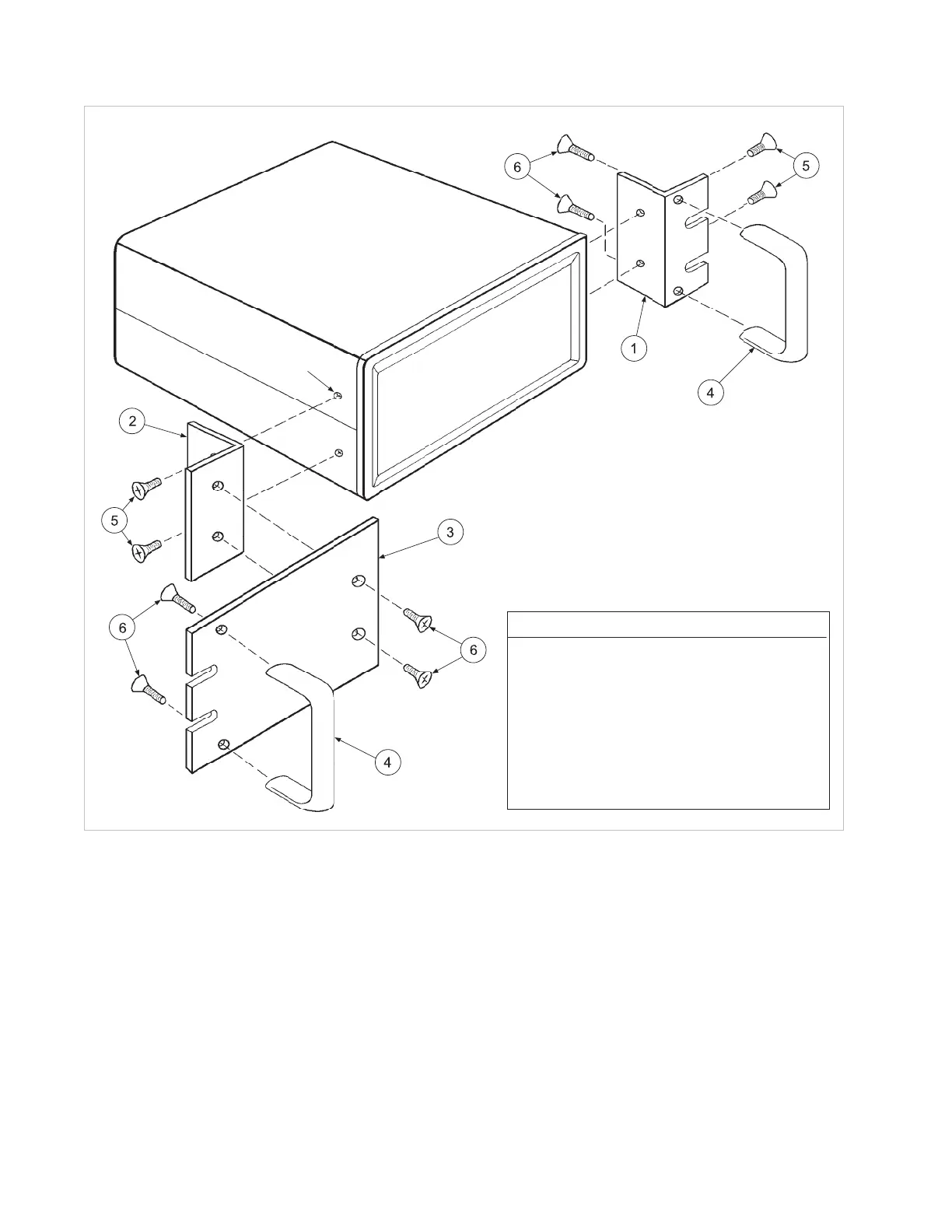 6
5
1
4
2
5
3
6
6
4