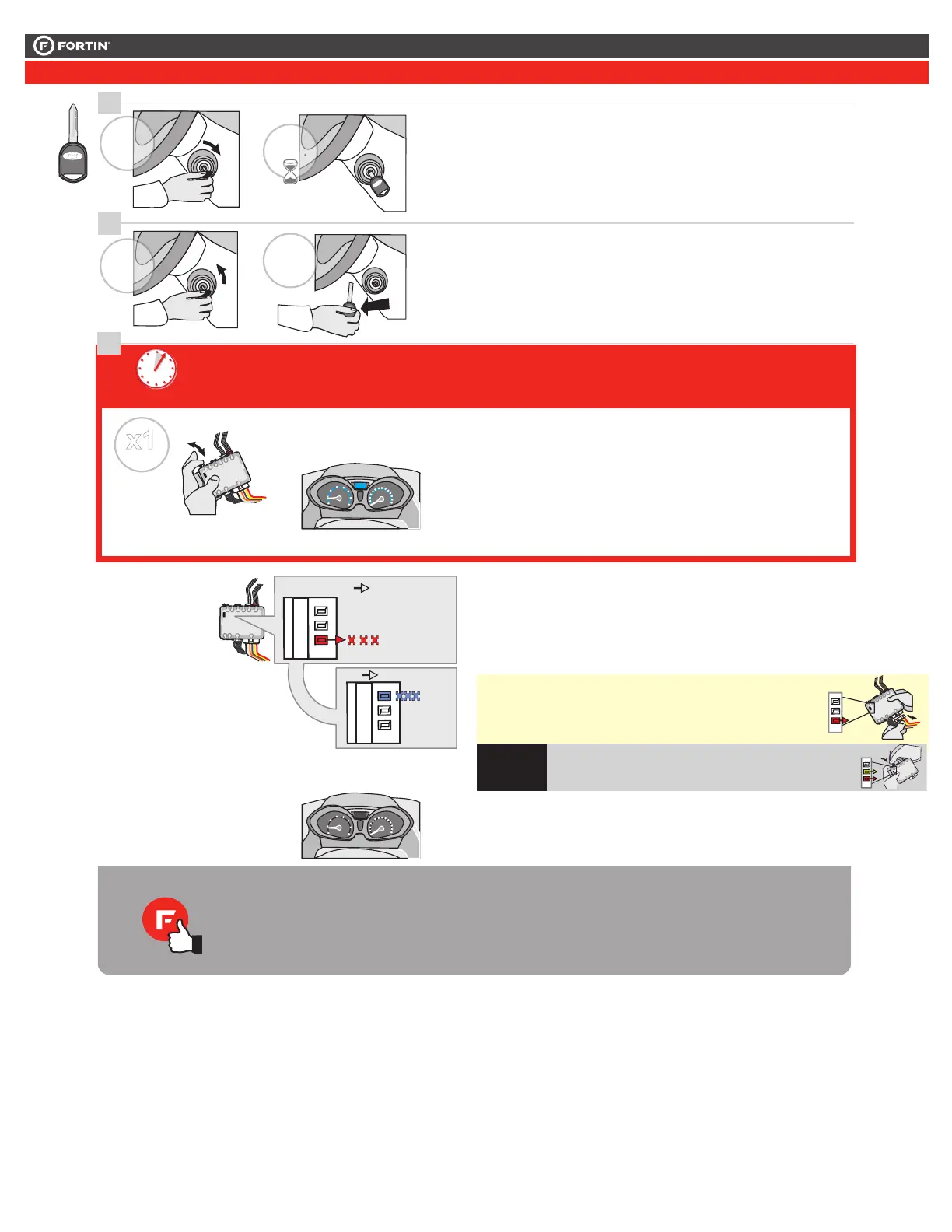 FORTIN

x1