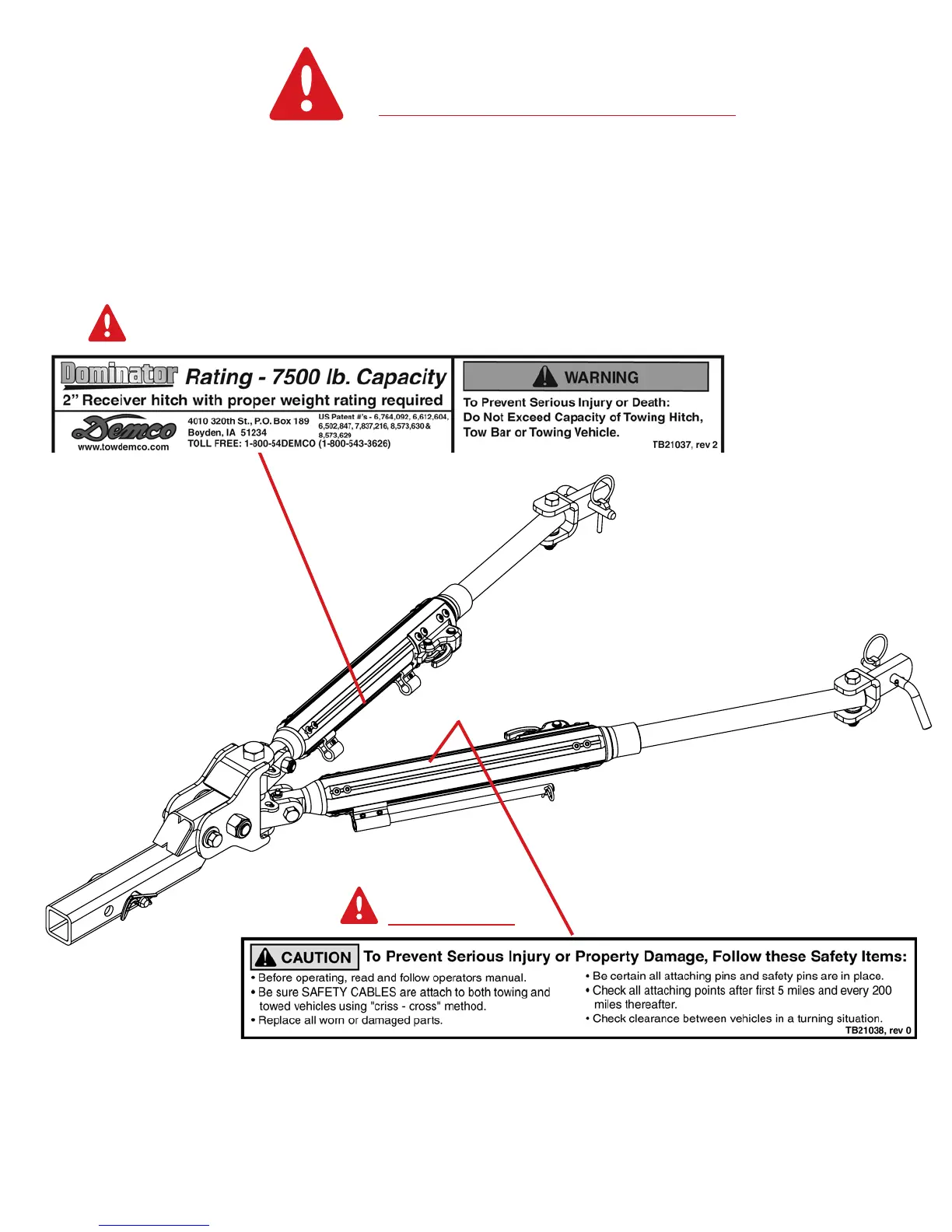 Dominator Rating - 7500 lb. Capacity
2" Receiver hitch with proper weight rating required

Demco
www.towdemco.com

4010 320th St., P.O. Box 189
Boyden, IA 51234
TOLL FREE: 1-800-54DEMCO (1-800-543-3626)

US Patent #'s - 6,764,092, 6,612,604, 6,502,847, 7,837,216, 8,573,630 & 8,573,629

WARNING
To Prevent Serious Injury or Death:
Do Not Exceed Capacity of Towing Hitch, Tow Bar or Towing Vehicle.
TB21037, rev 2

CAUTION To Prevent Serious Injury or Property Damage, Follow these Safety Items:
• Before operating, read and follow operators manual.
• Be sure SAFETY CABLES are attach to both towing and towed vehicles using "criss - cross" method.
• Replace all worn or damaged parts.
• Be certain all attaching pins and safety pins are in place.
• Check all attaching points after first 5 miles and every 200 miles thereafter.
• Check clearance between vehicles in a turning situation.
TB21038, rev 0