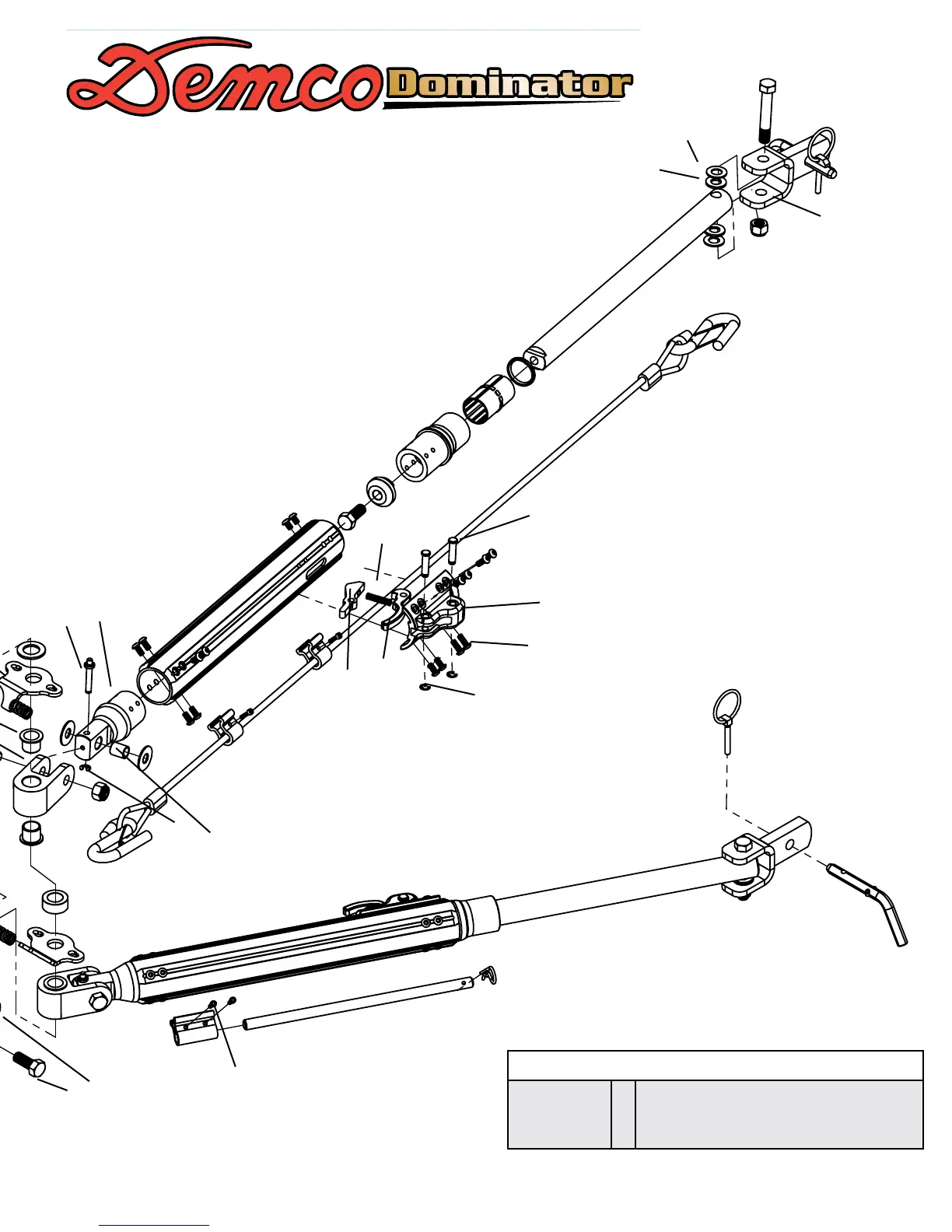 Demco Dominator